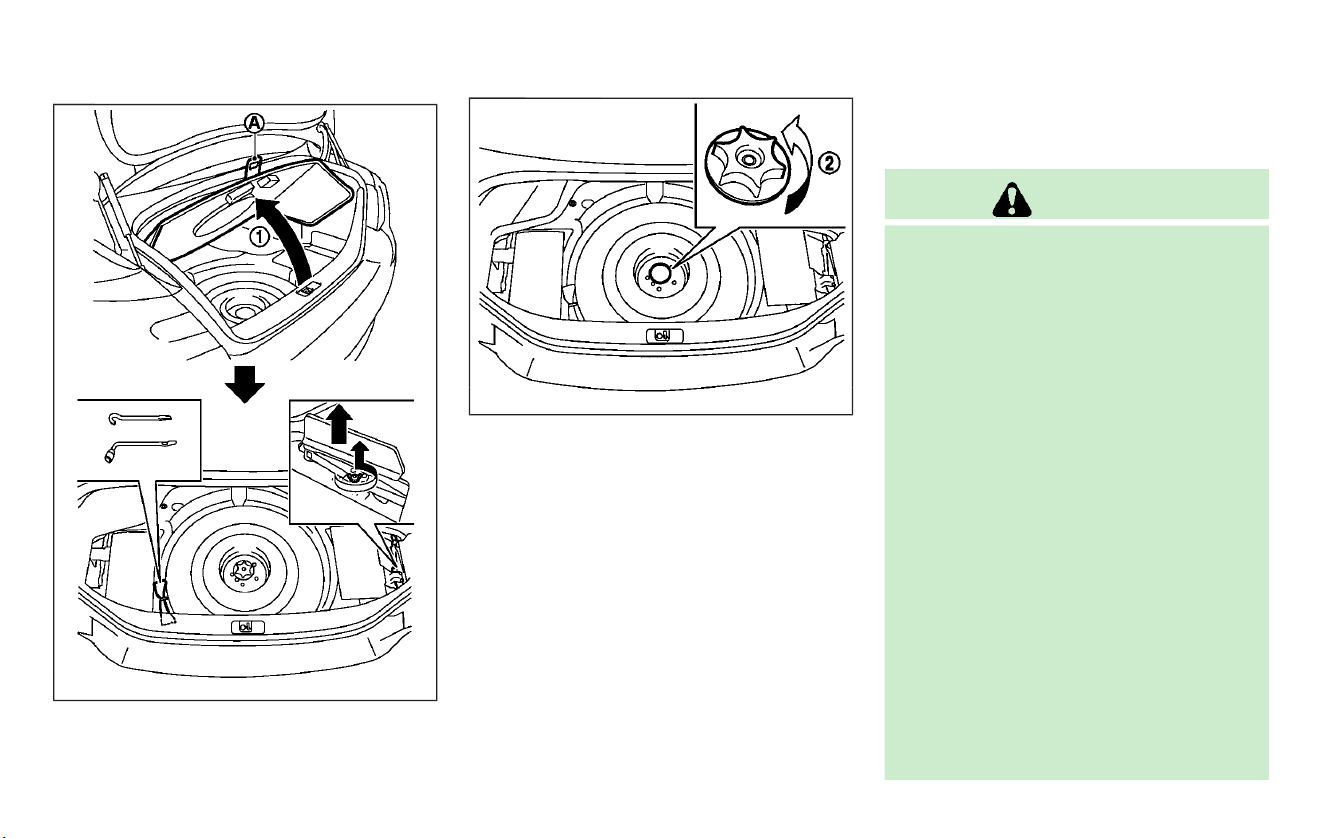 A

①

②