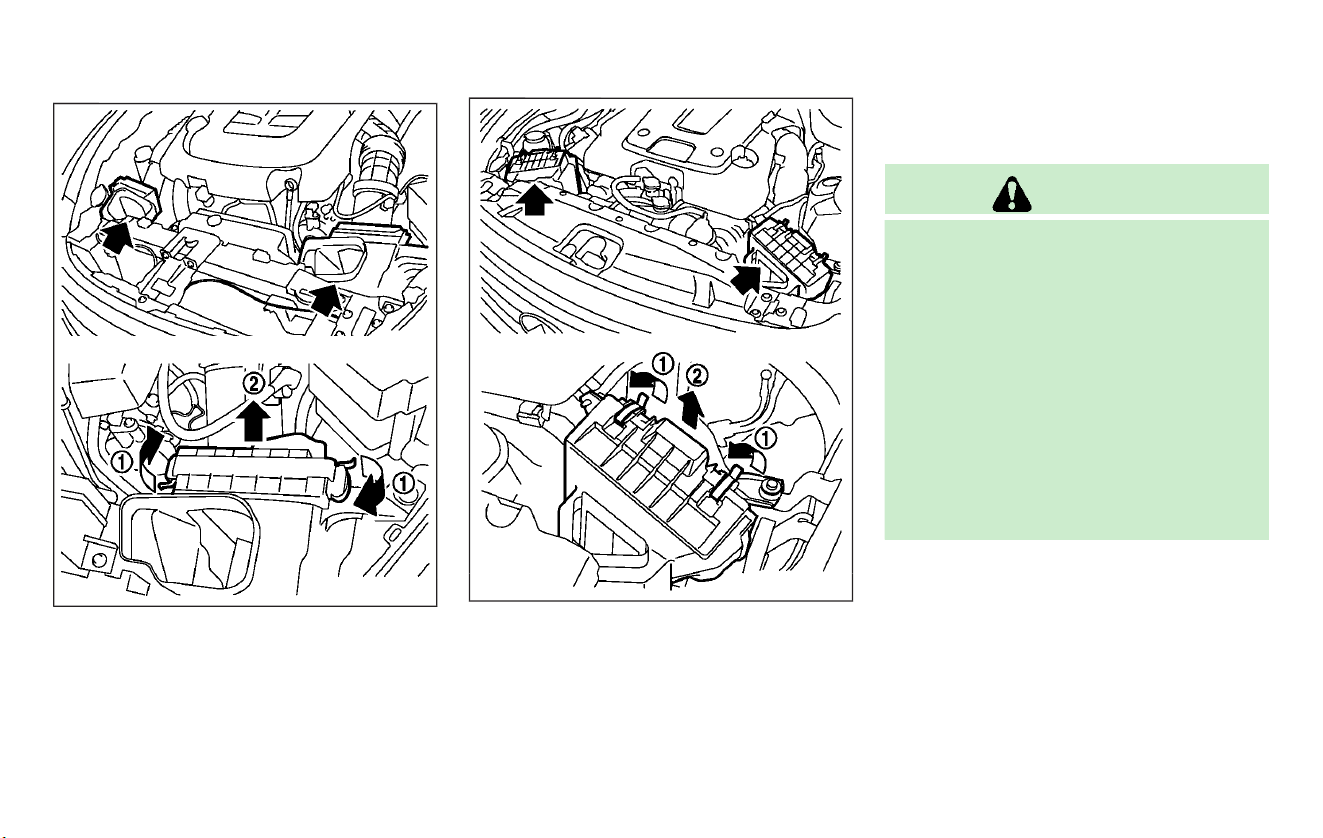 ①
②
①
①
②
①