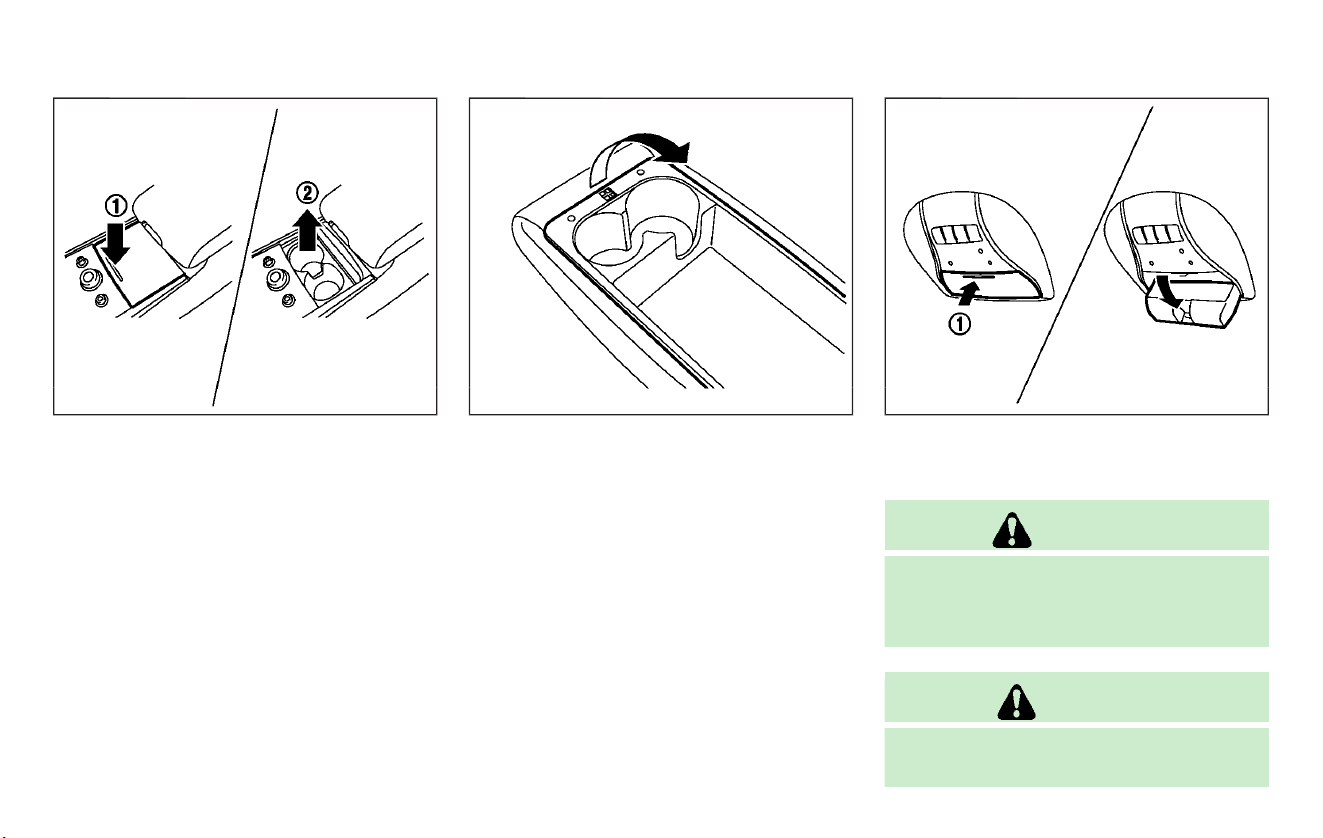 ①
②

①