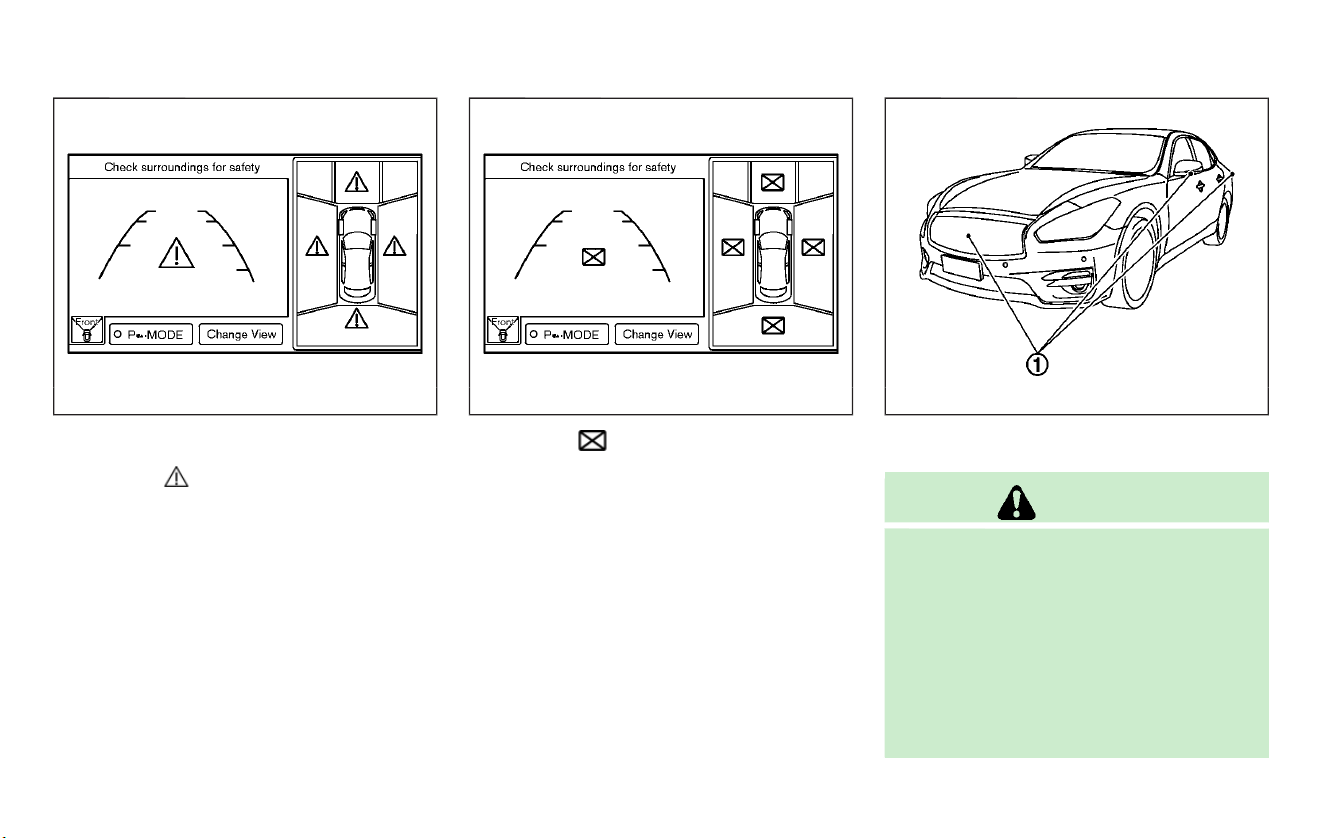 Check surroundings for safety

Front

P MODE

Change View

Check surroundings for safety

Front

P MODE

Change View

①