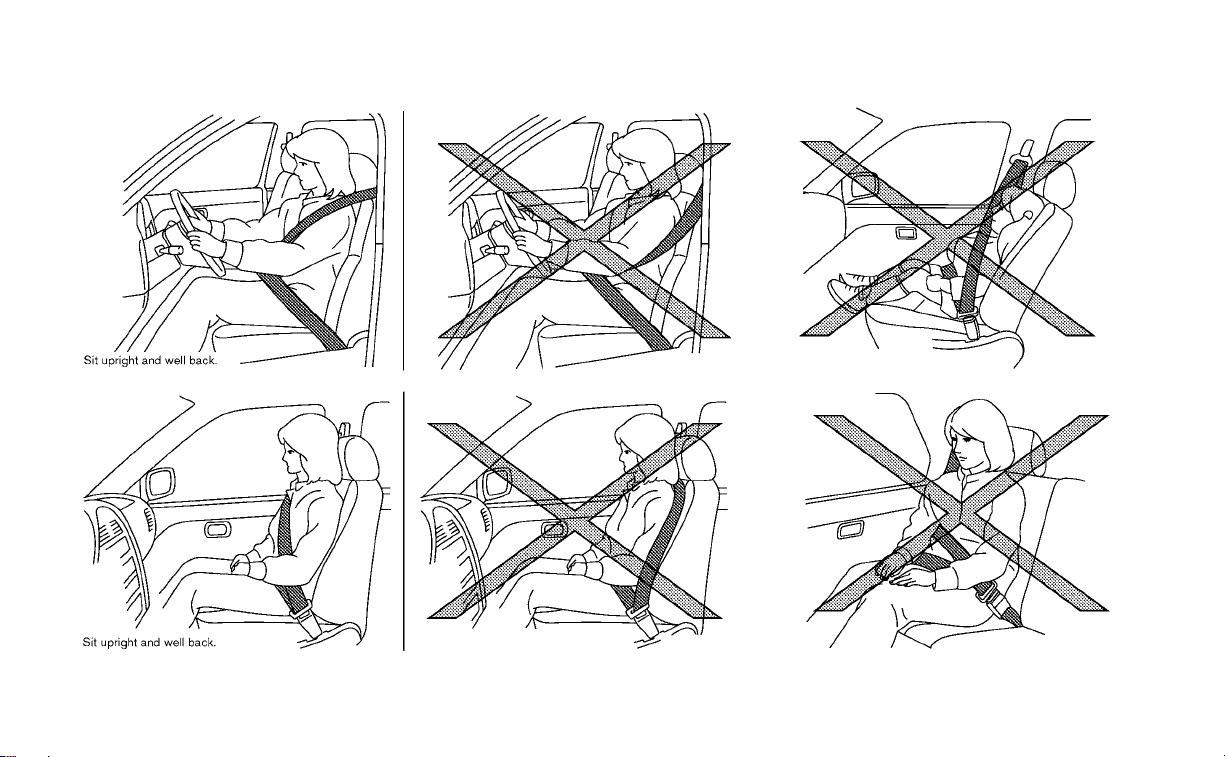 Sit upright and well back.

Sit upright and well back.