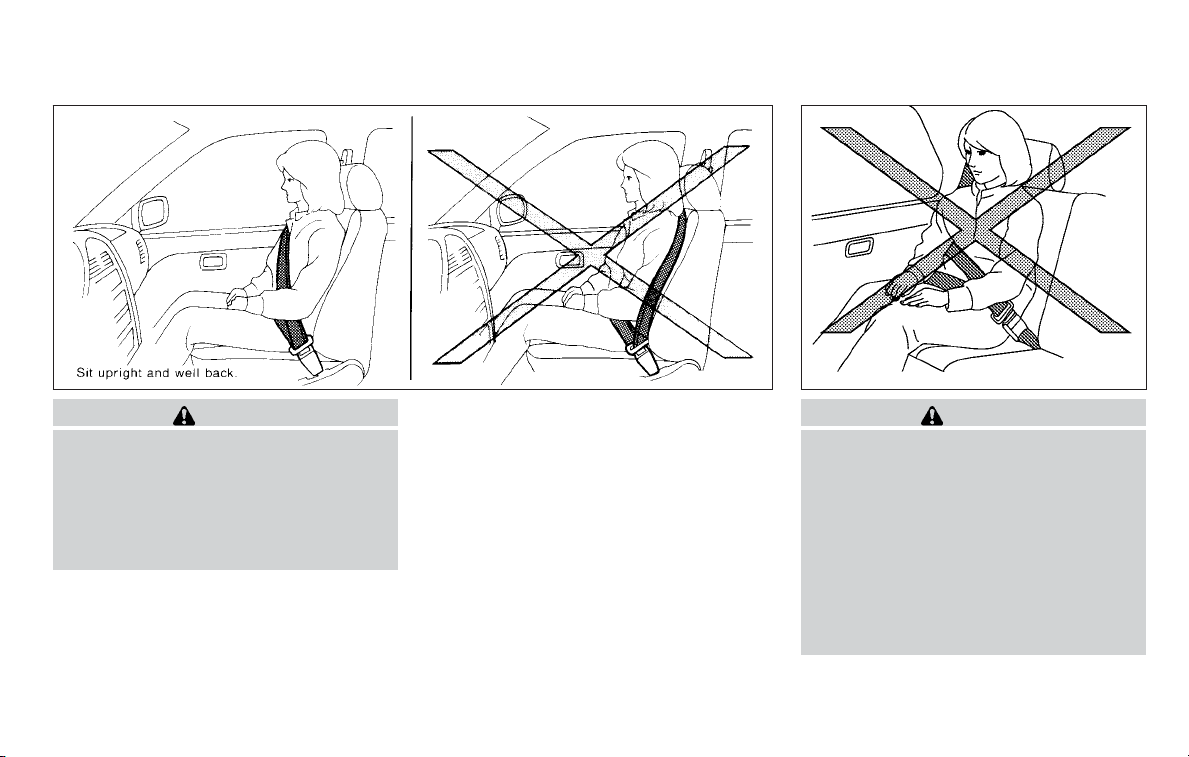 Sit upright and well back.