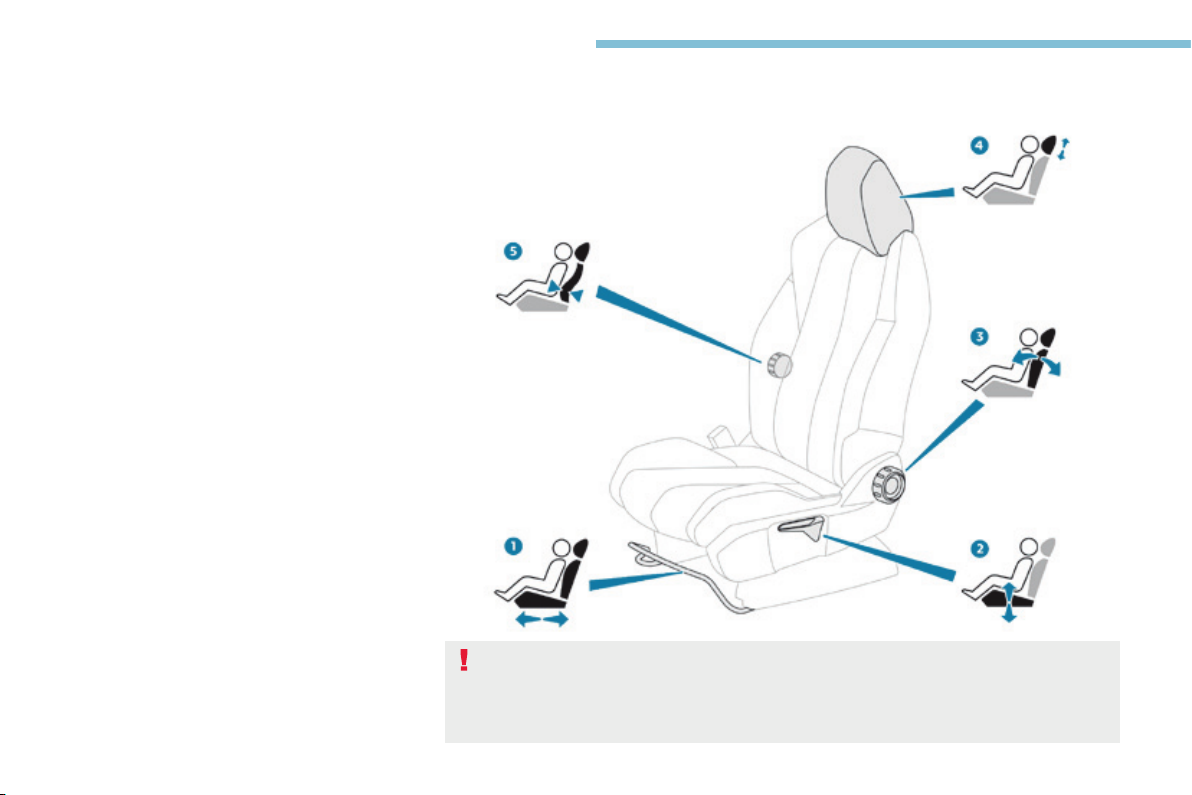 4

5

3

1

2

!