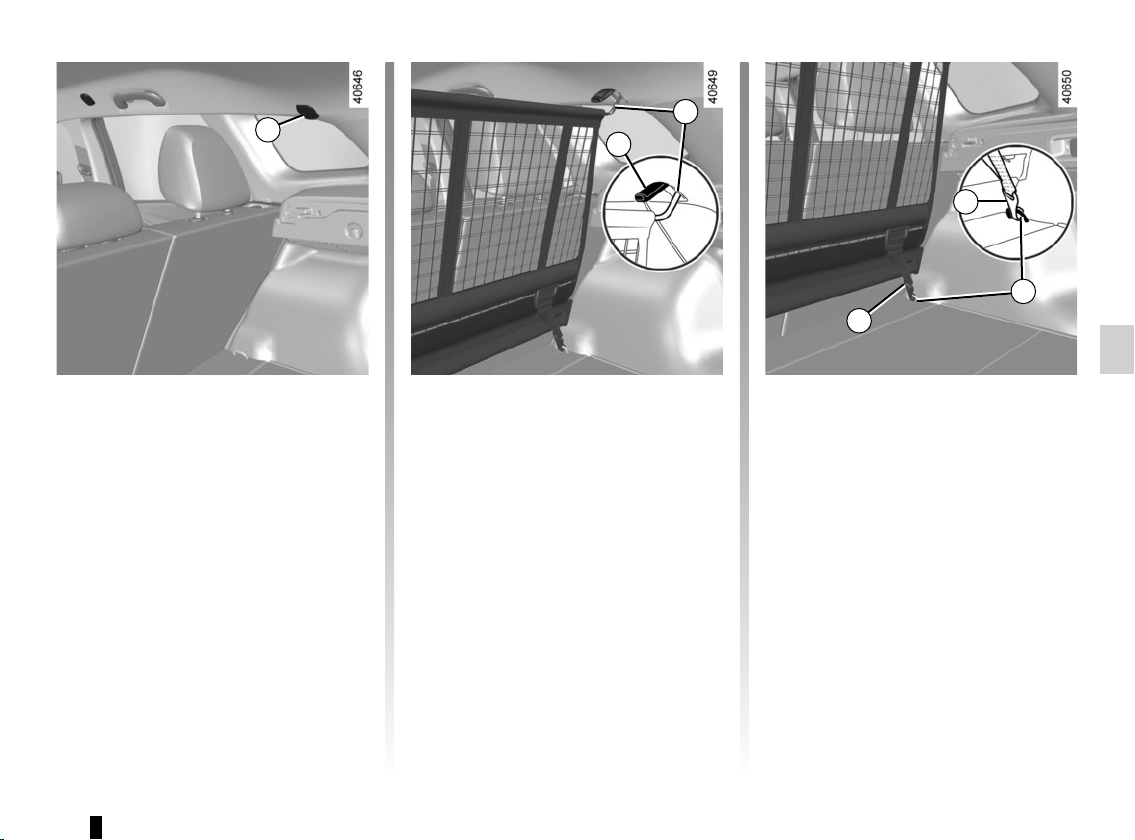 40646

40649

40650