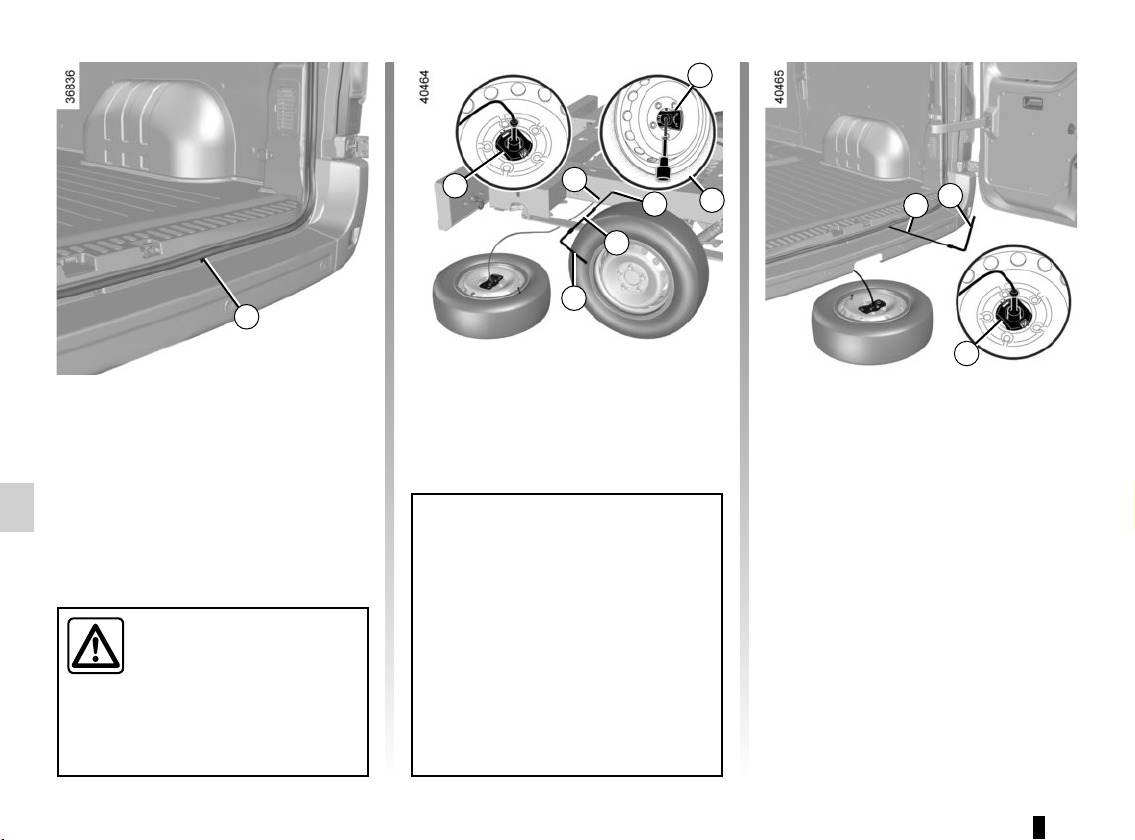 36836

40464

40465