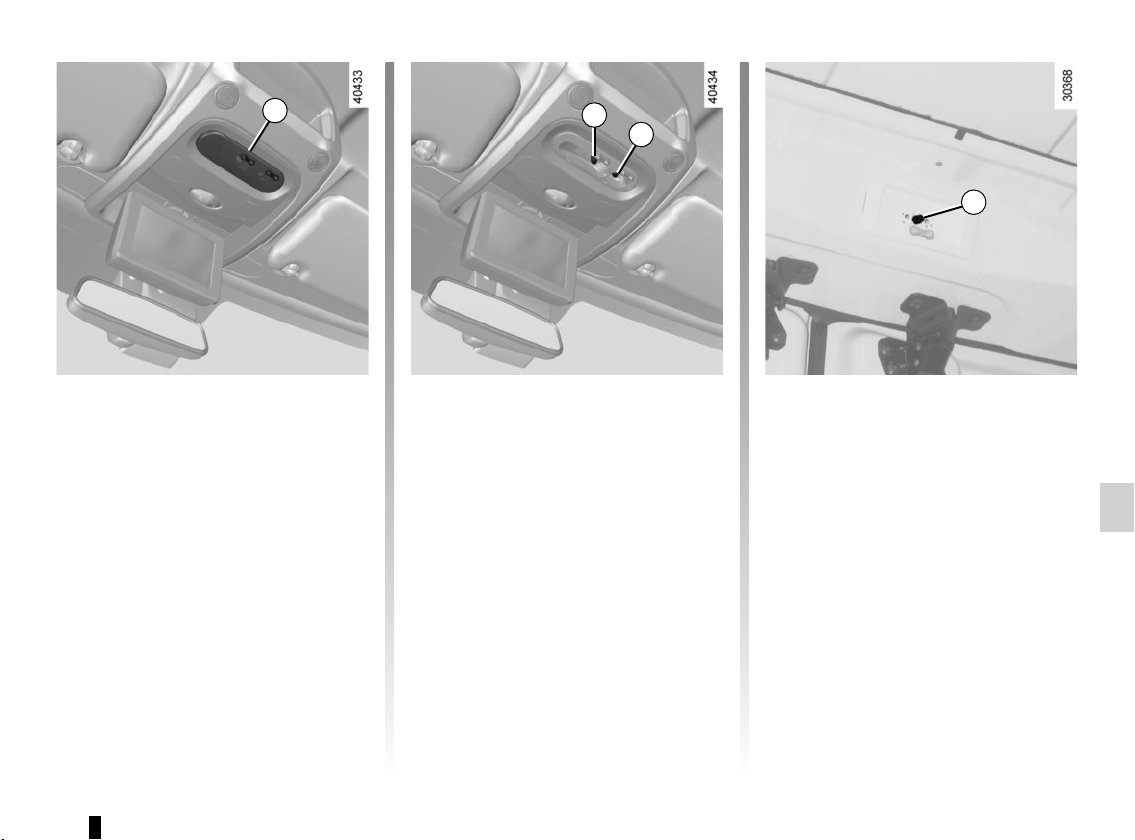 40433

40434

30368