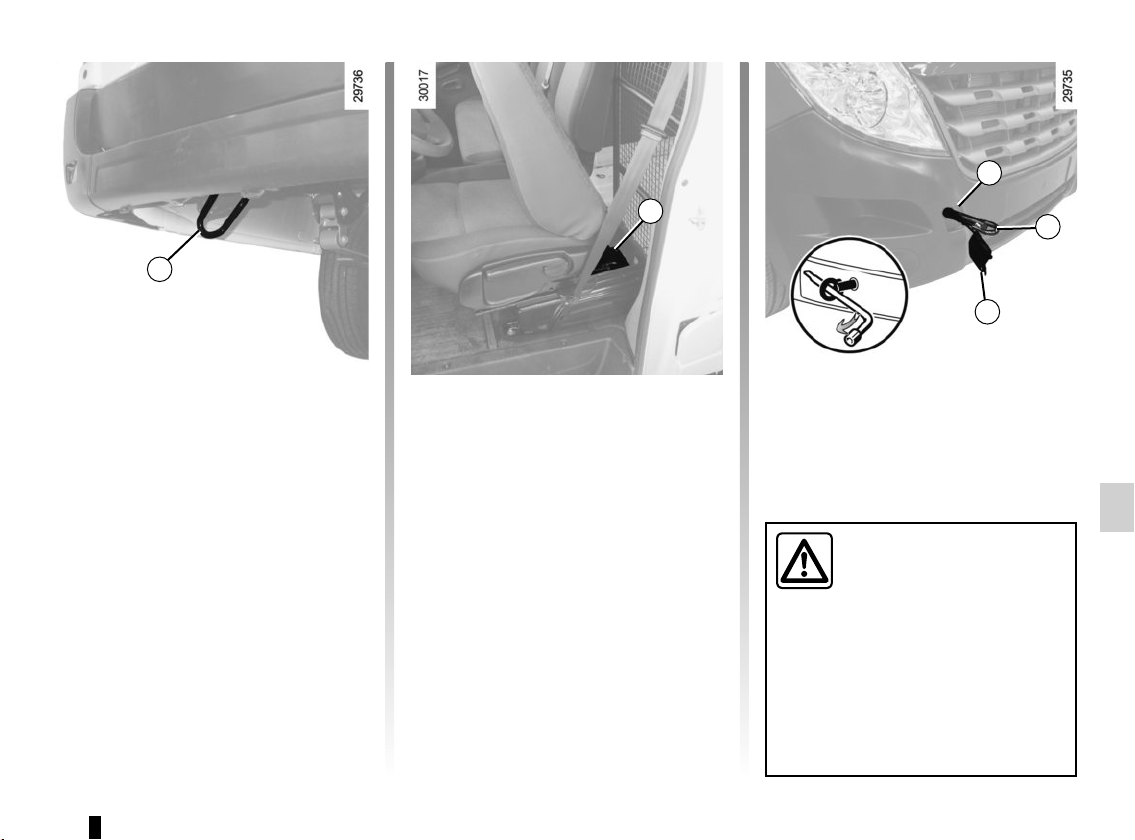 29736

30017

29735