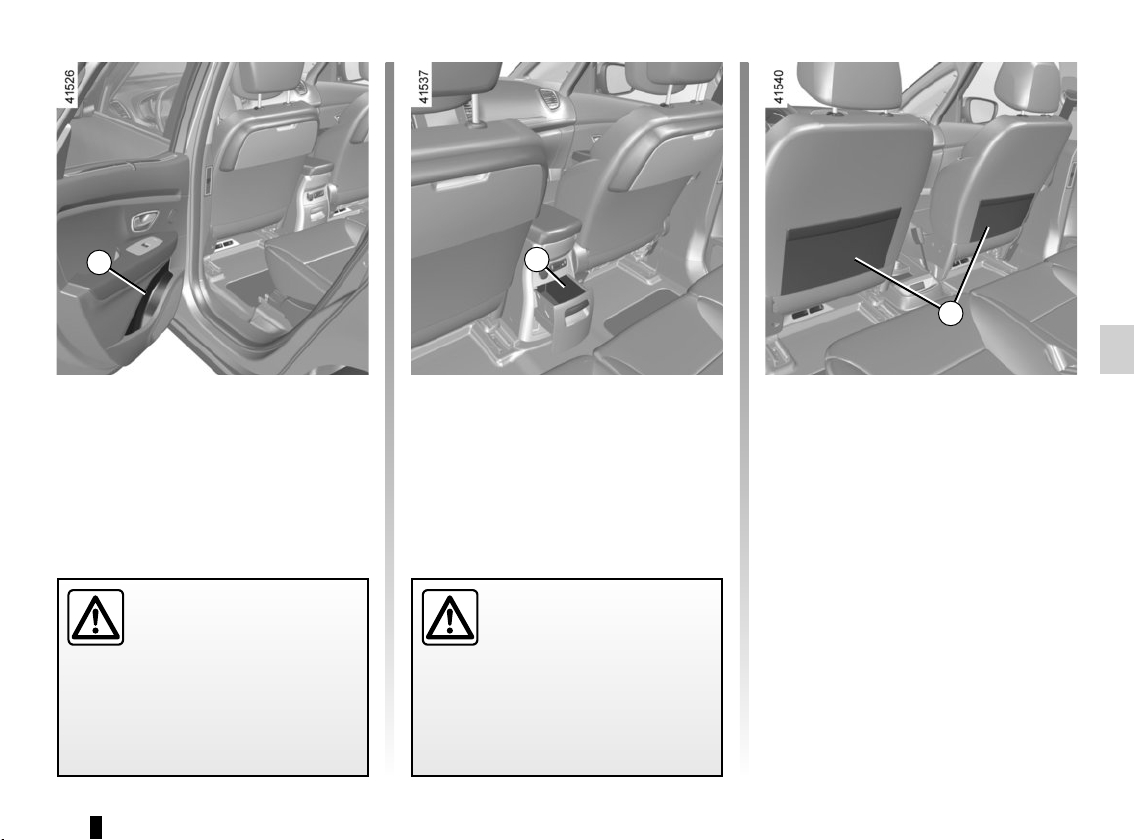 41526

41537

41540