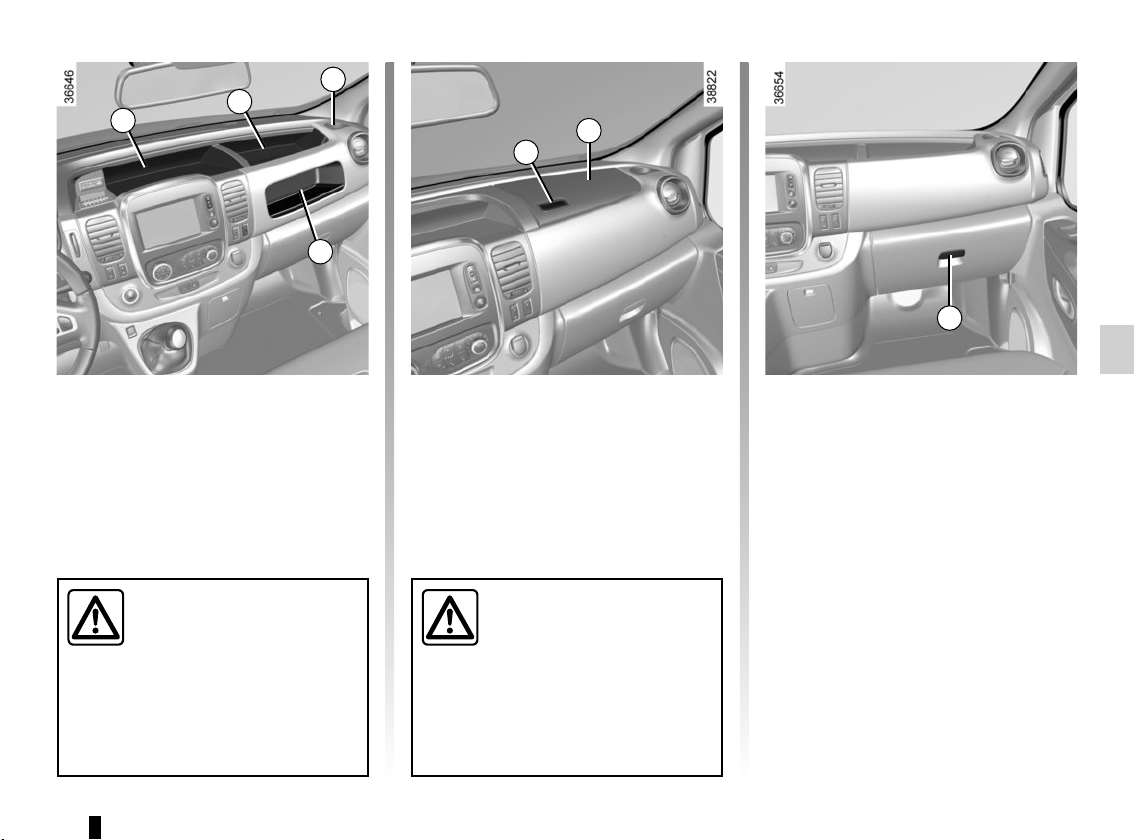 36646

38822

36654