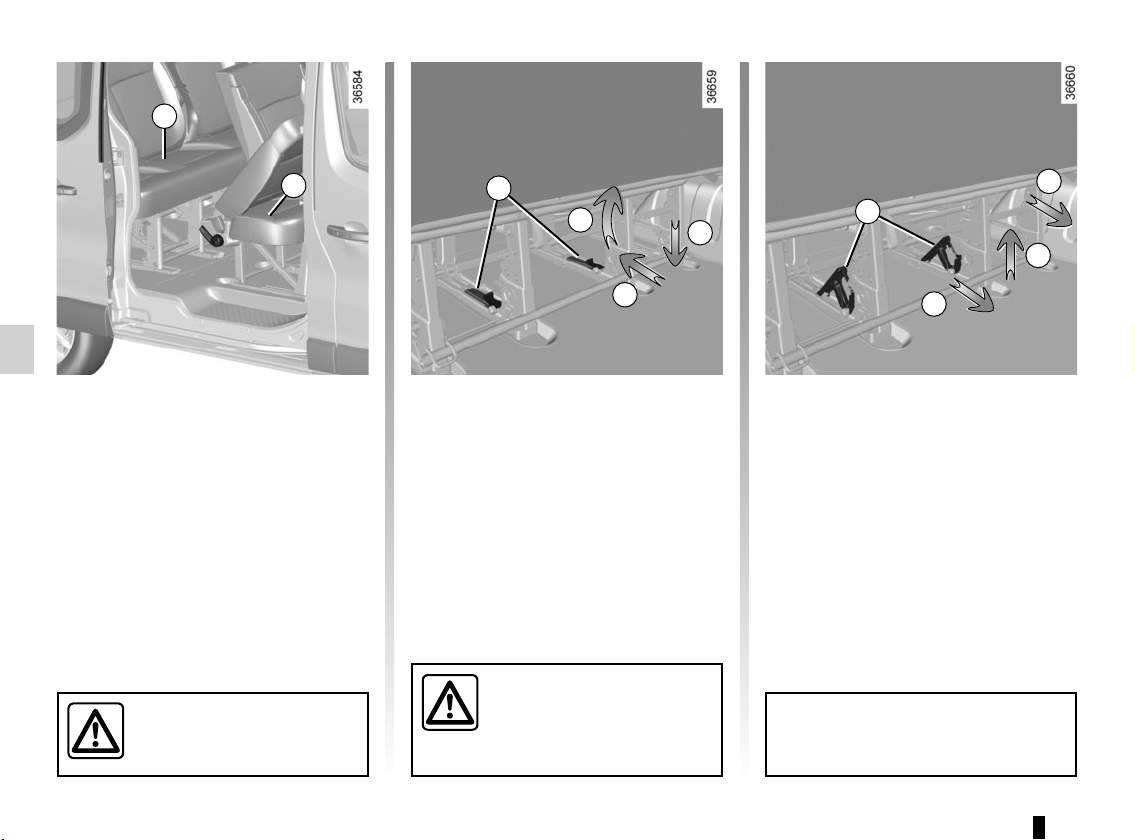 36584

36659

36660