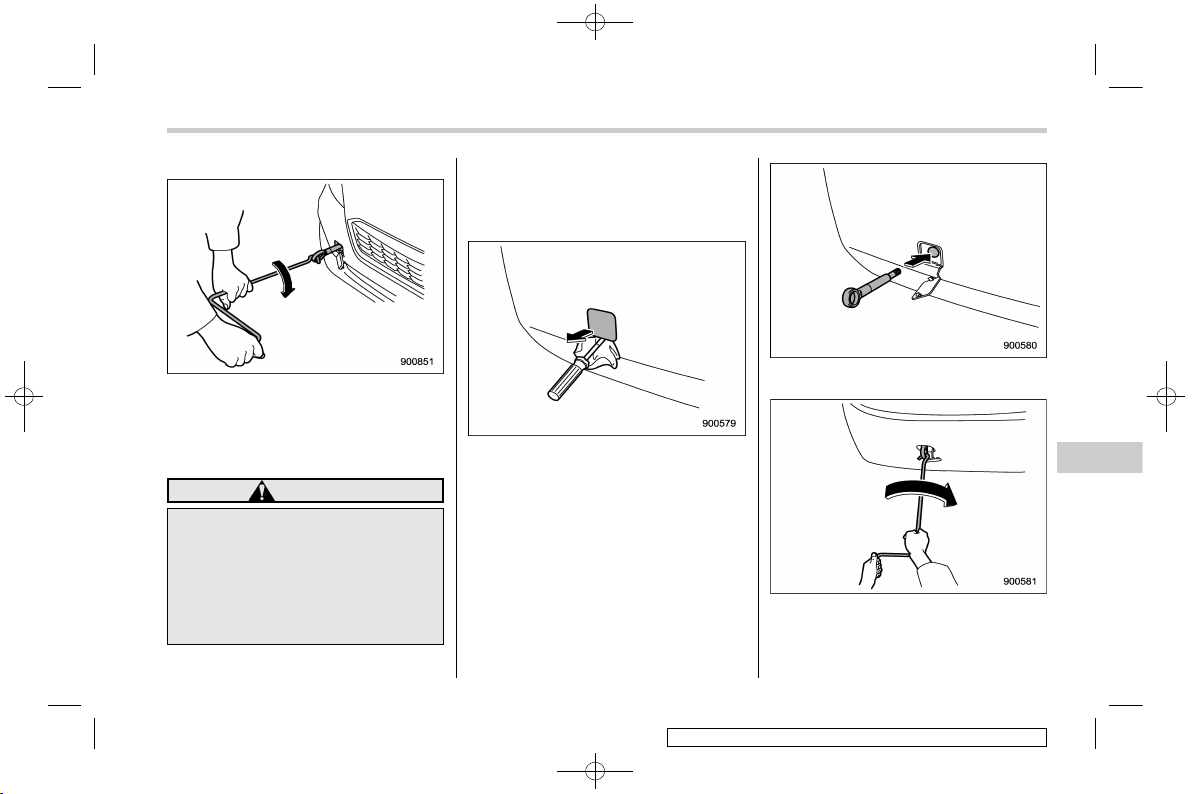 900851

900579

900580

900581