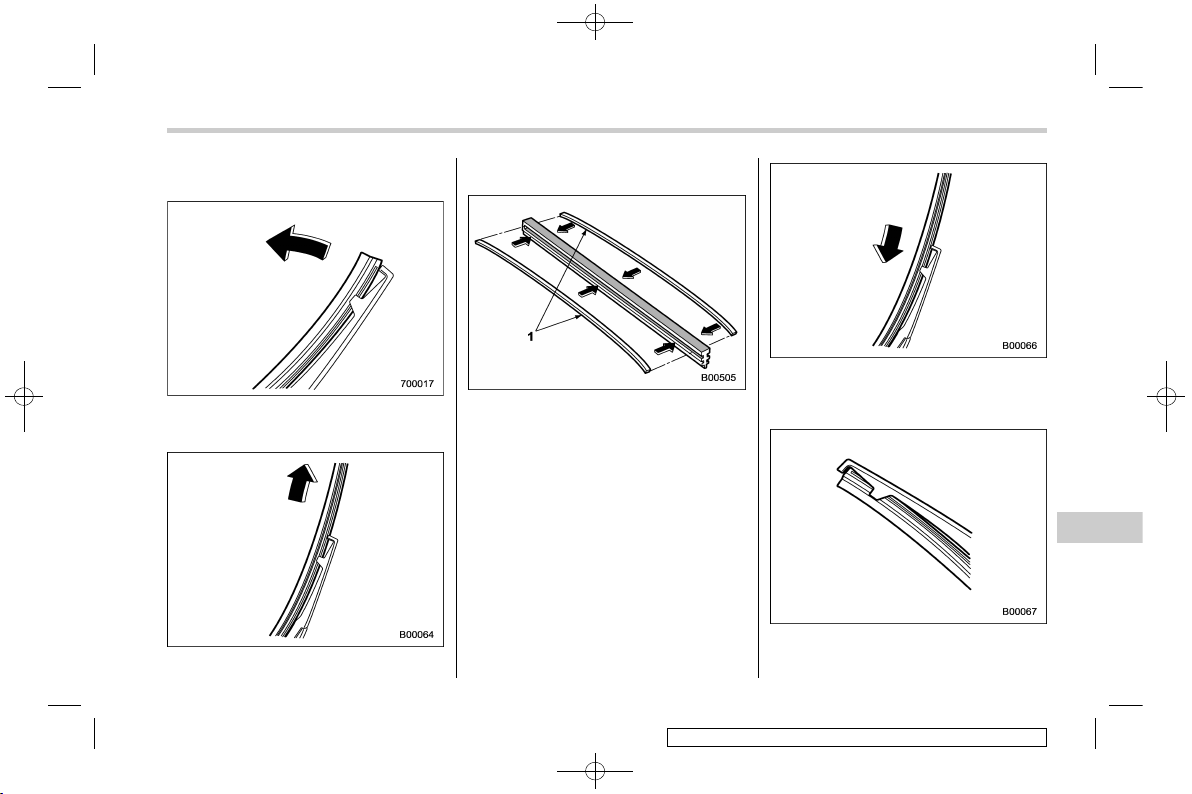 700017

B00064

1

B00505

B00066

B00067