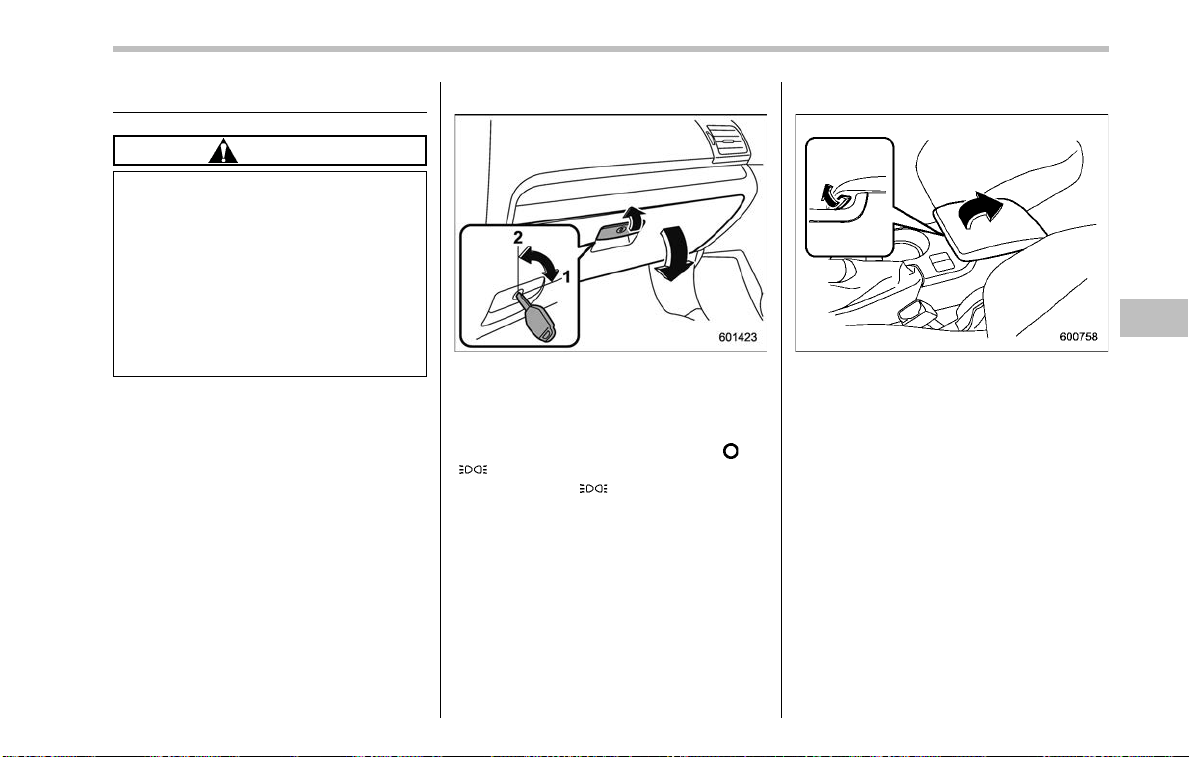 2
1
601423

600758