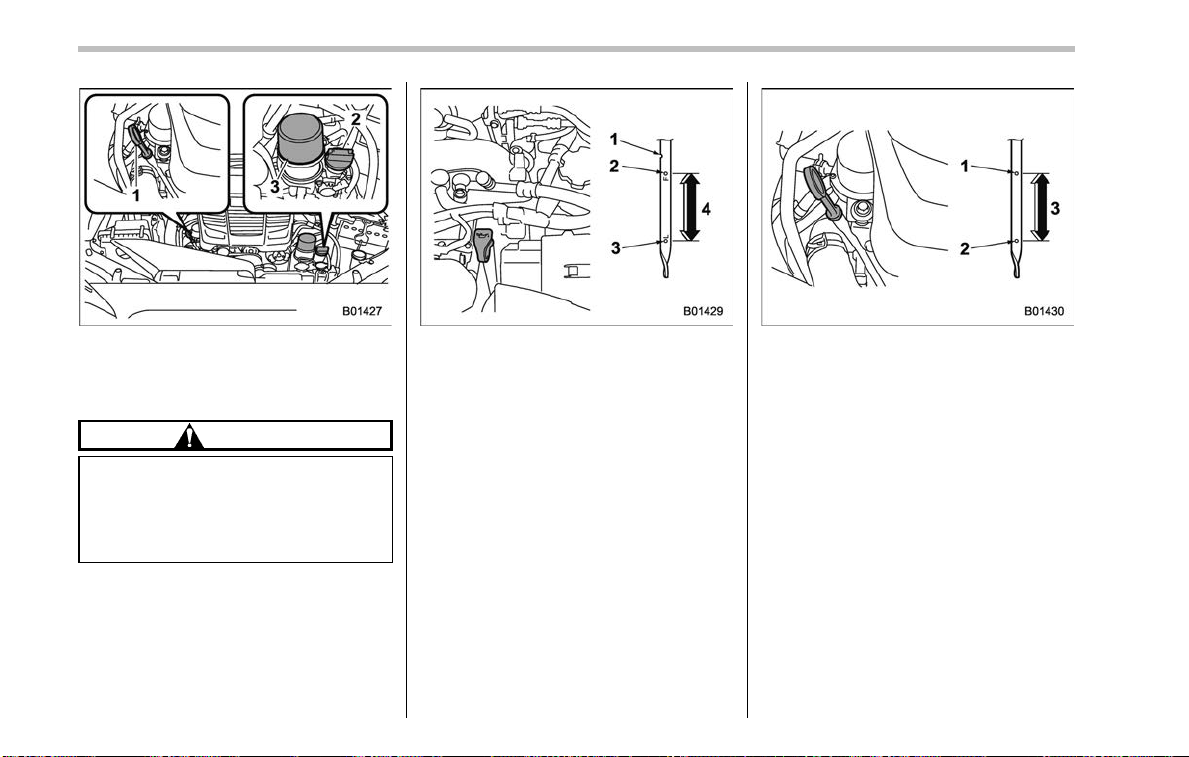 1
2
3
B01427

1
2
3
4
F
L
B01429

1
2
3
B01430