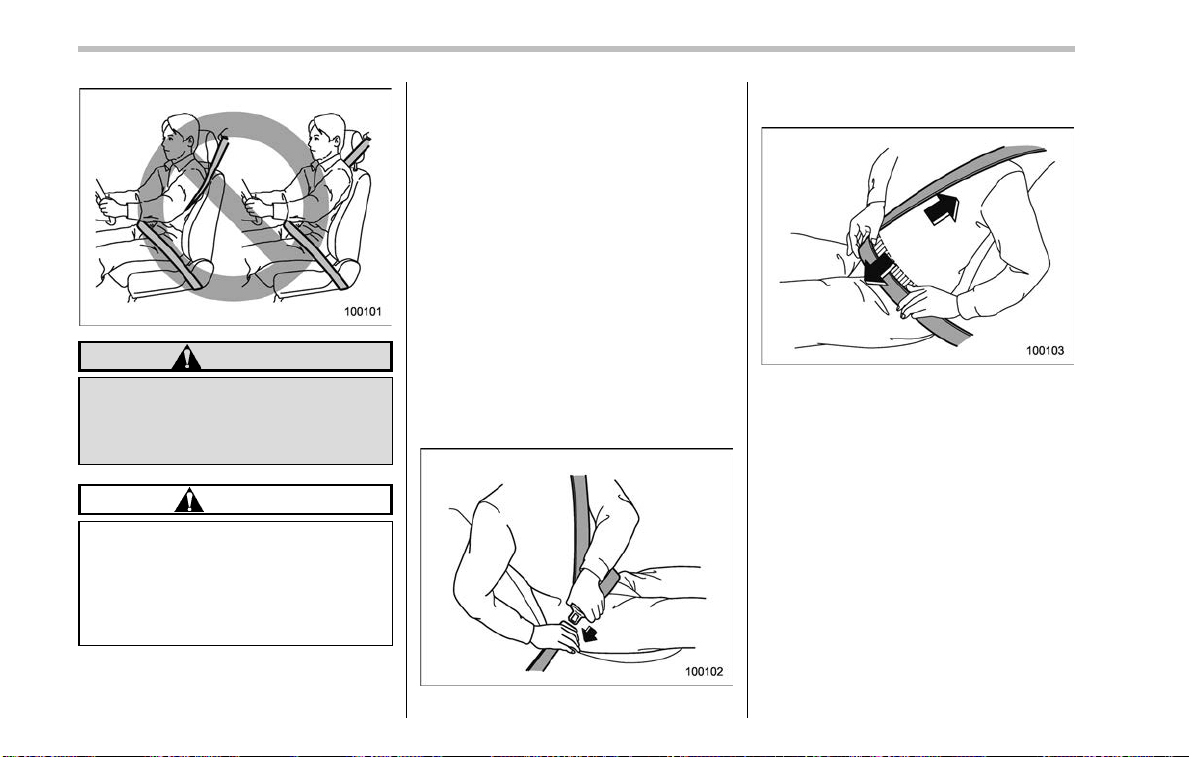 100101

100102

100103