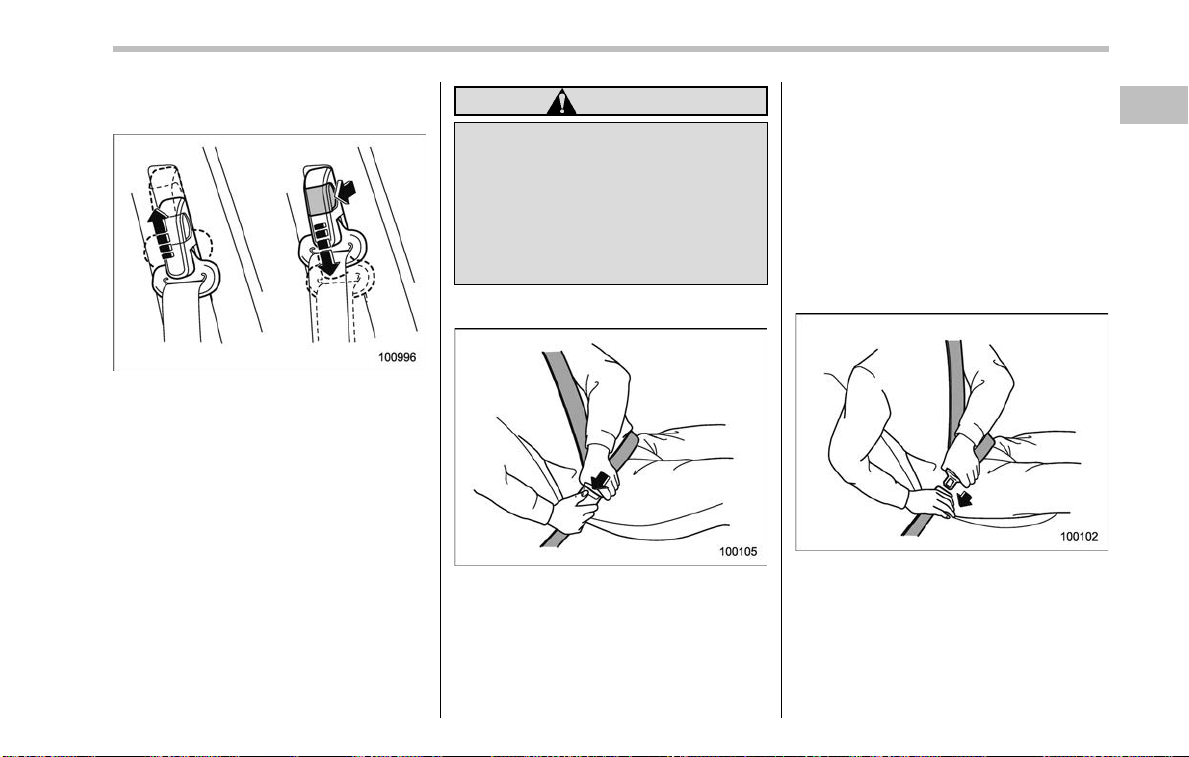 100996

100105

100102