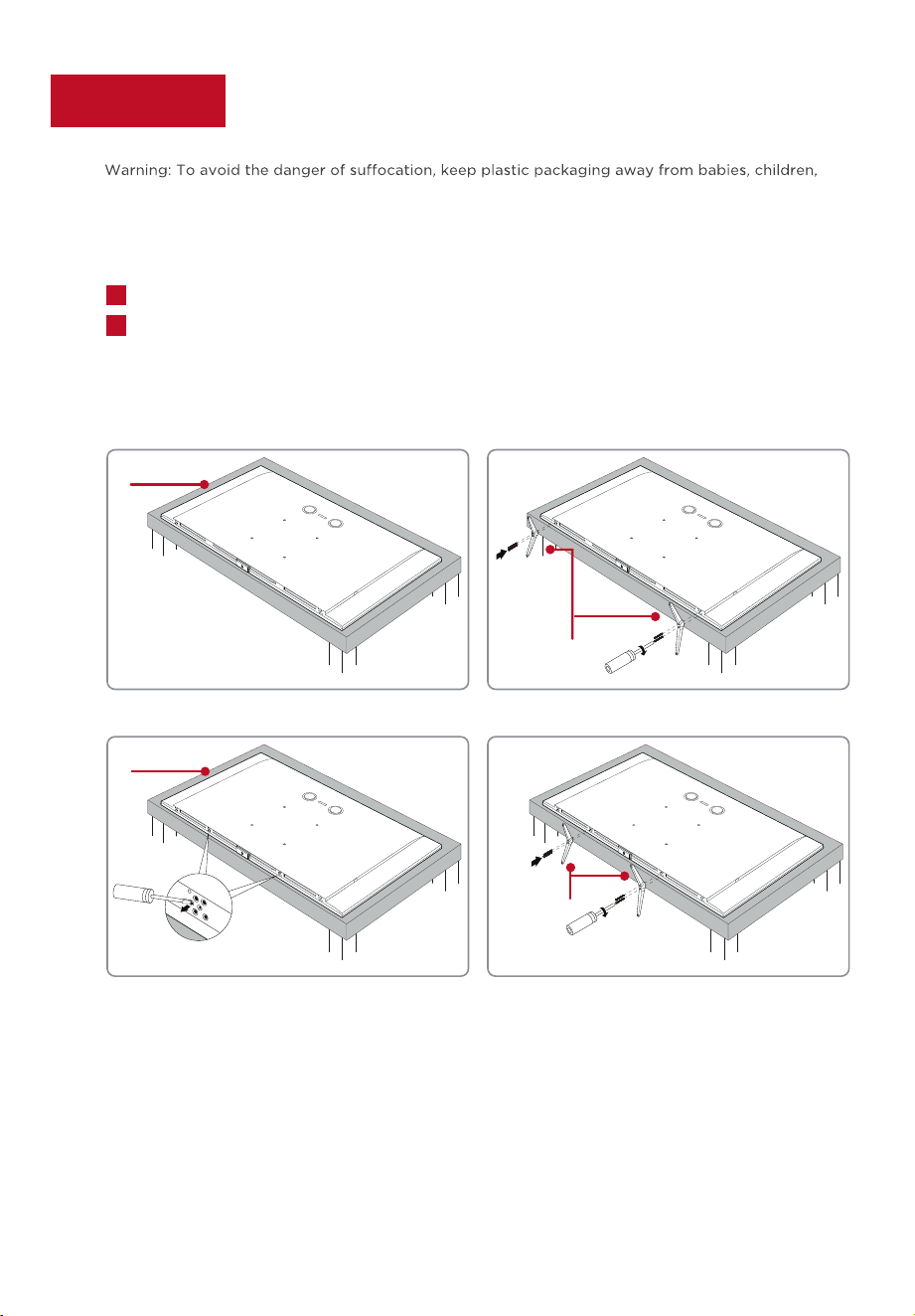 Warning: To avoid the danger of suffocation, keep plastic packaging away from babies, children,