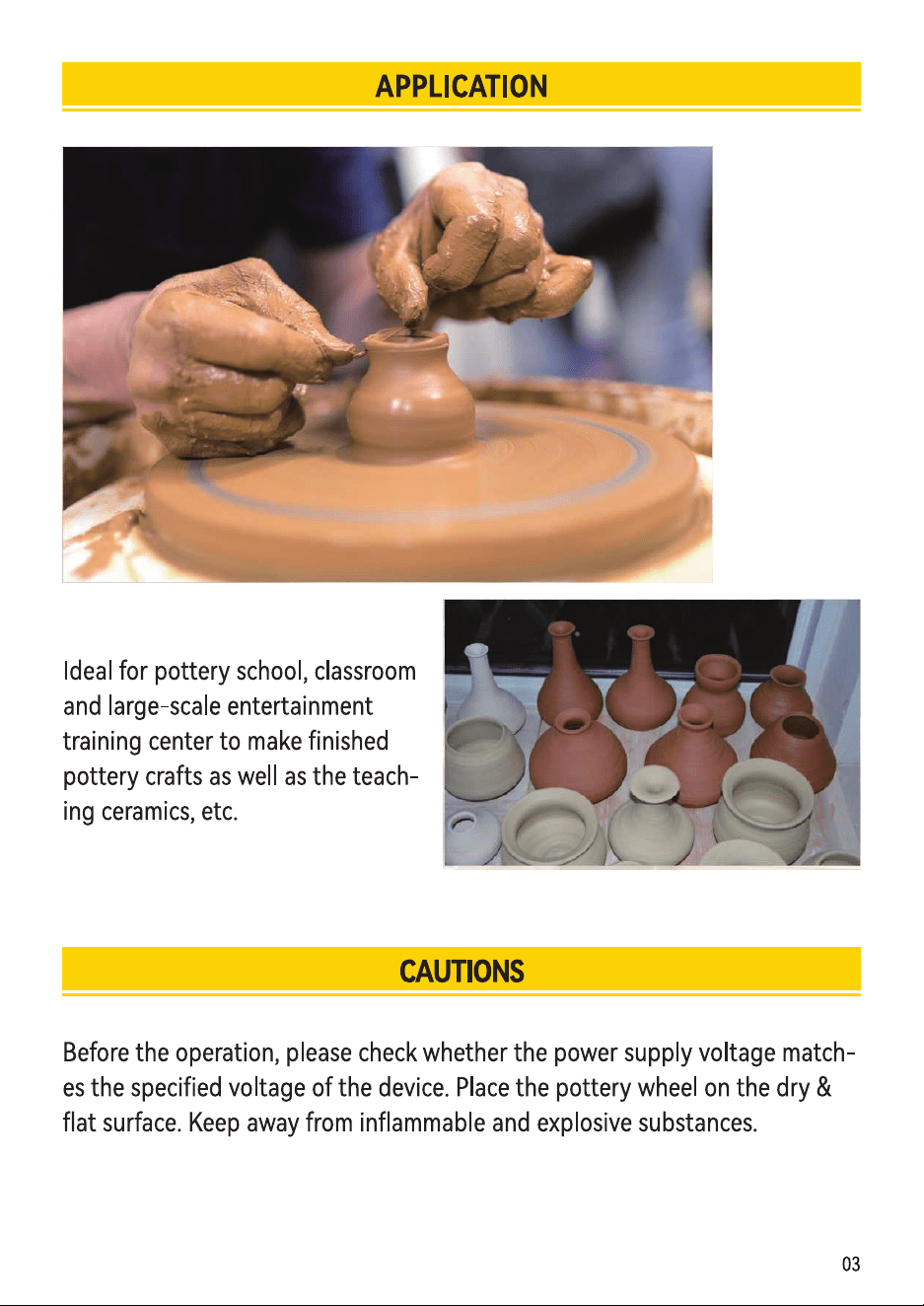 APPLICATION

Ideal for pottery school, classroom and large-scale entertainment training center to make finished pottery crafts as well as the teaching ceramics, etc.

CAUTIONS

Before the operation, please check whether the power supply voltage matches the specified voltage of the device. Place the pottery wheel on the dry & flat surface. Keep away from inflammable and explosive substances.

03