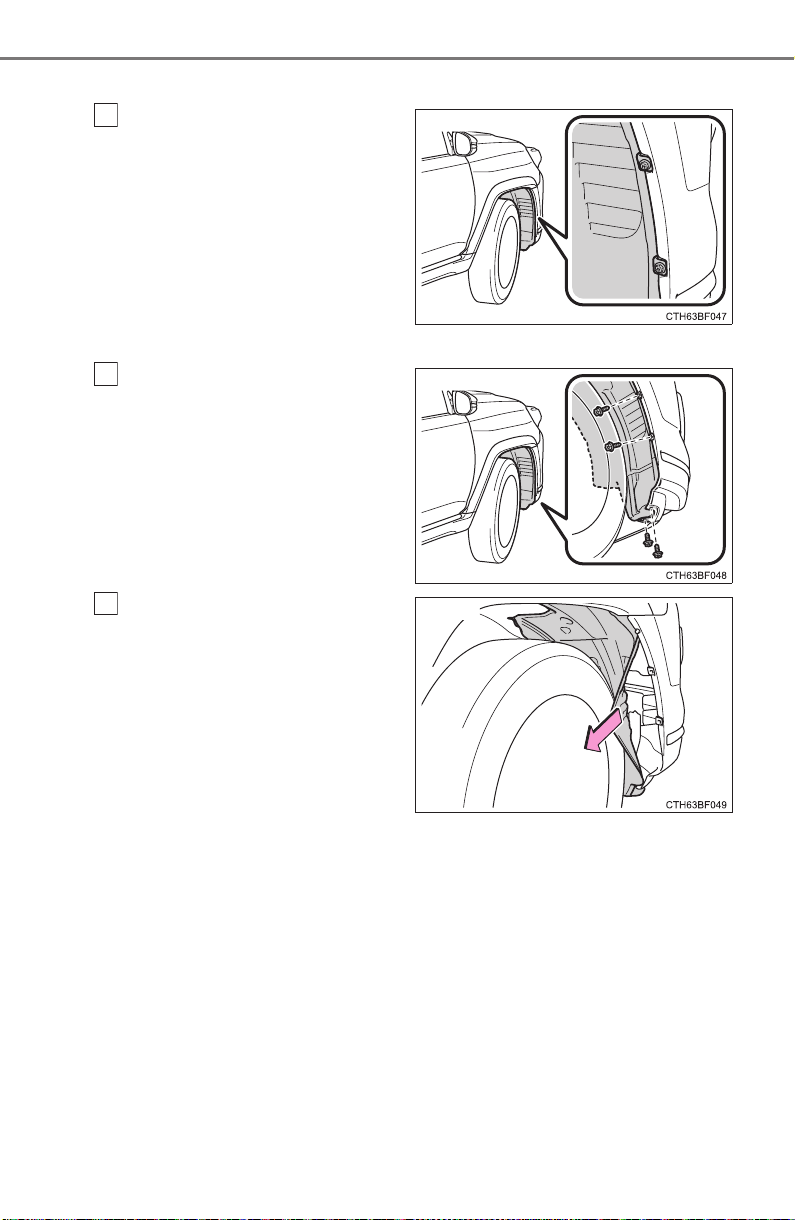 CTH63BF047

CTH63BF048

CTH63BF049