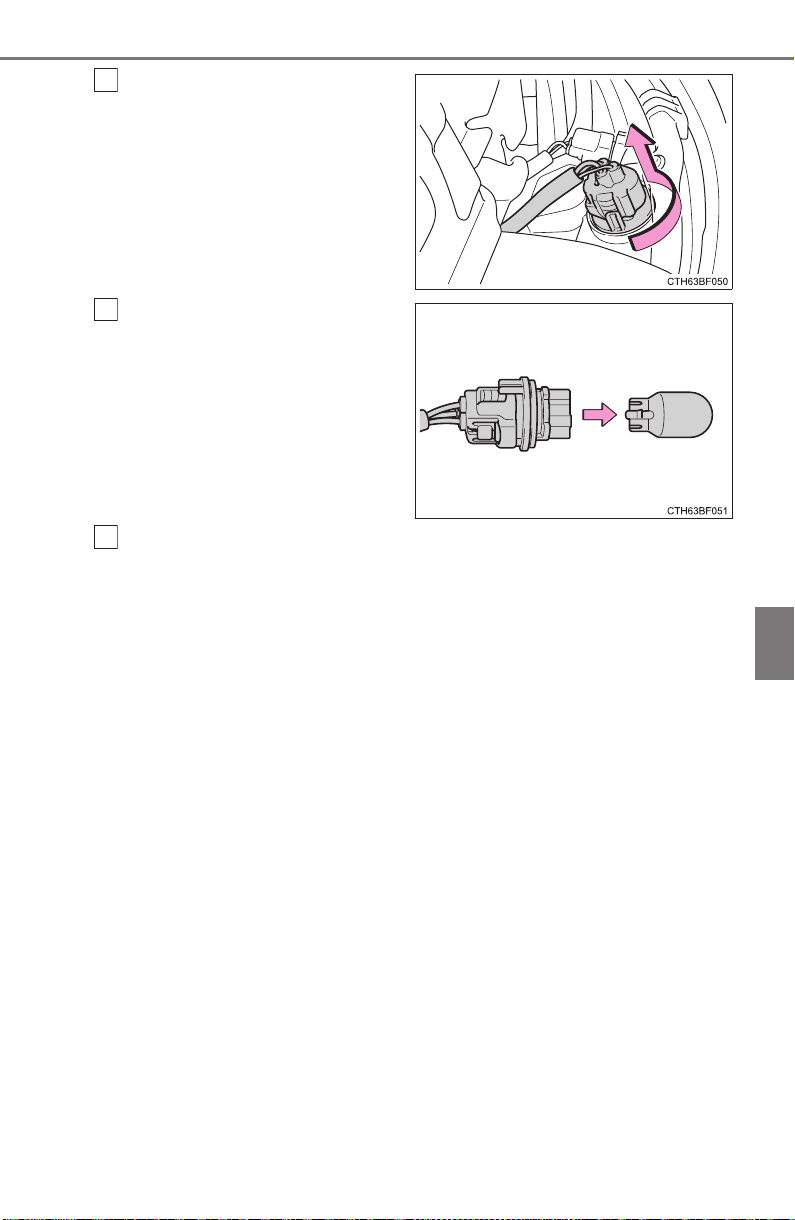 CTH63BF050

CTH63BF051