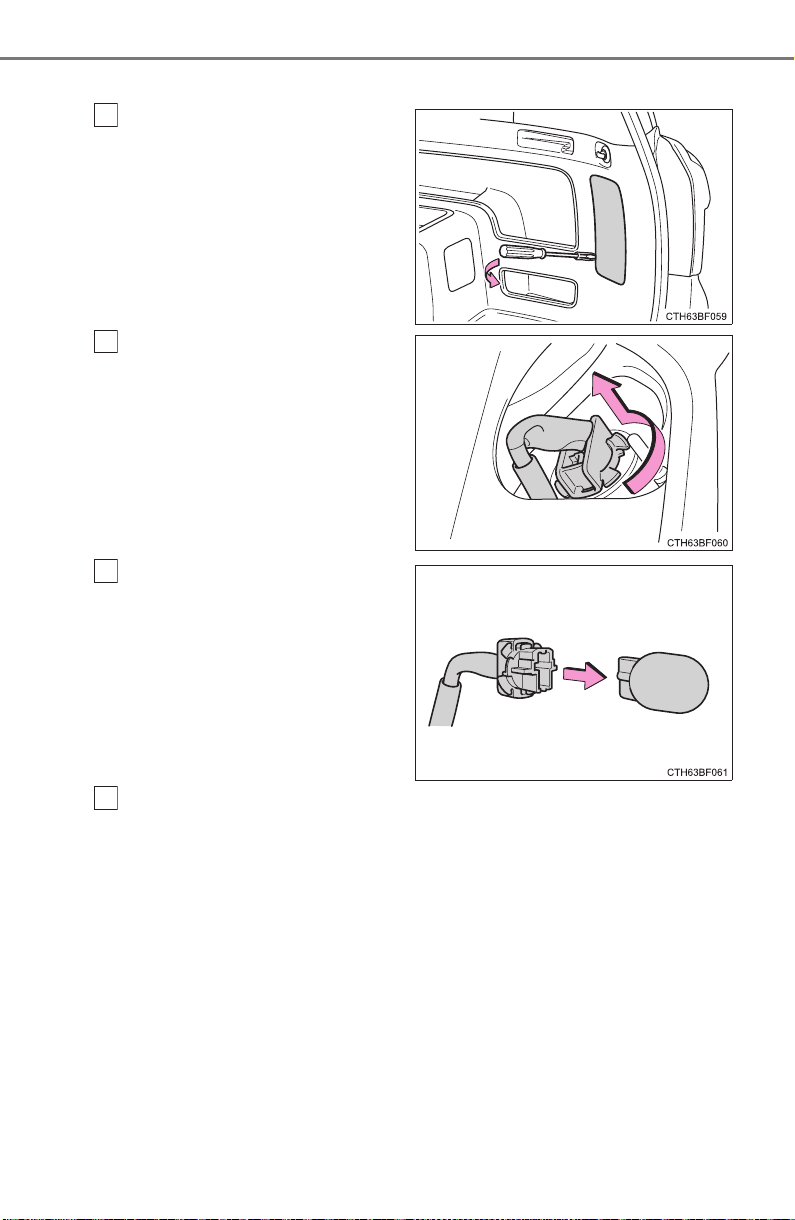 CTH63BF059

CTH63BF060

CTH63BF061