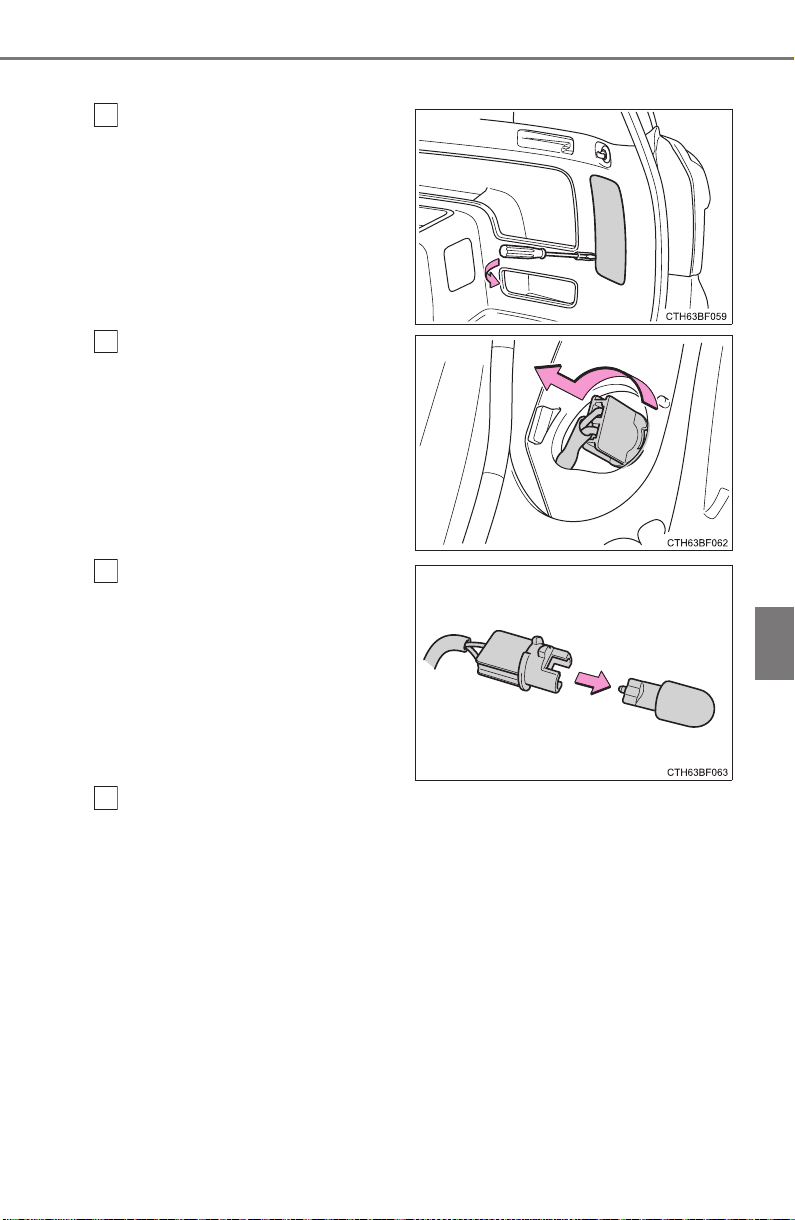 CTH63BF059

CTH63BF062

CTH63BF063