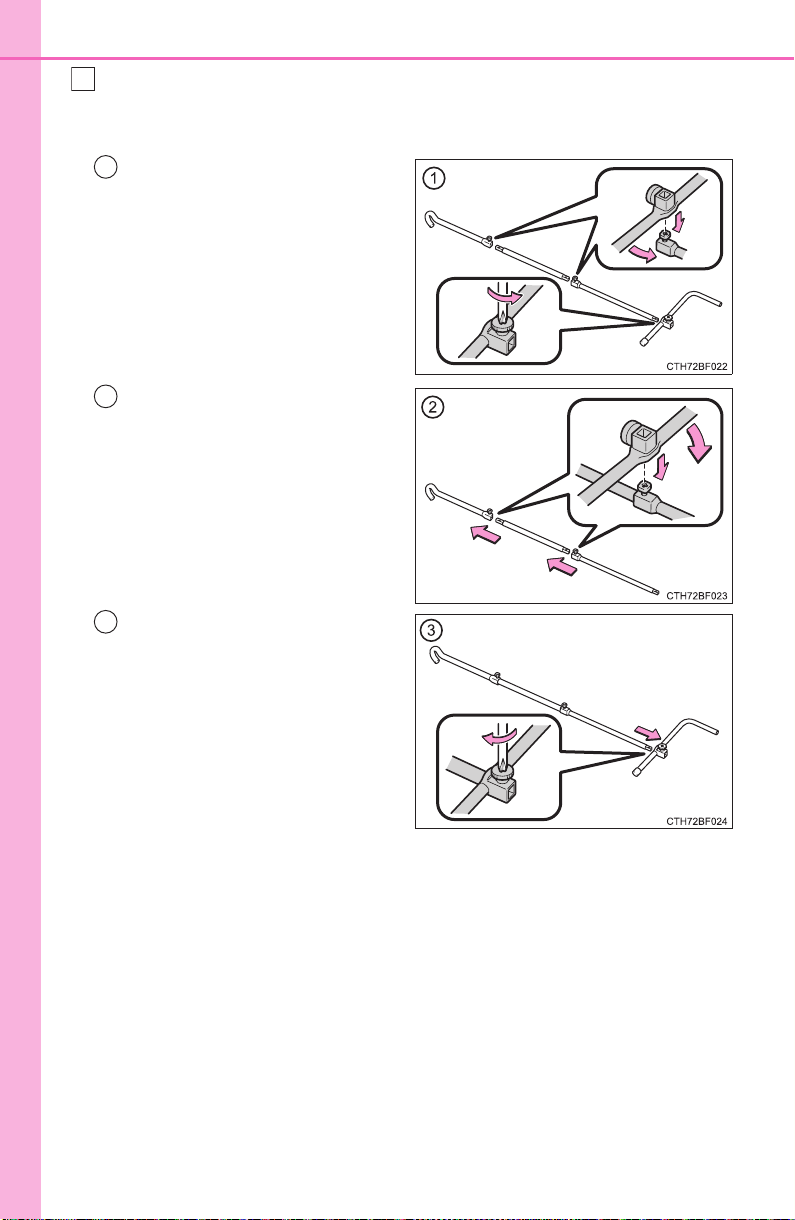 1

CTH72BF022

2

CTH72BF023

3

CTH72BF024