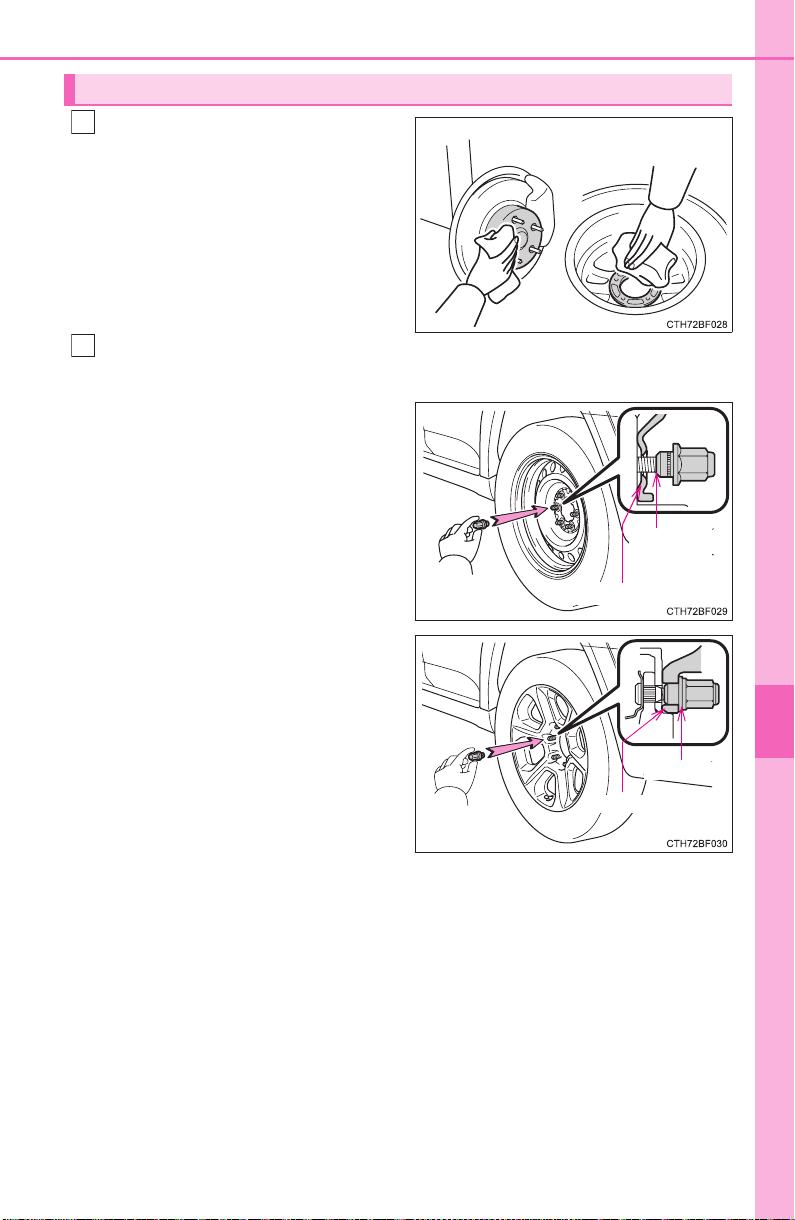 CTH72BF028

CTH72BF029

CTH72BF030