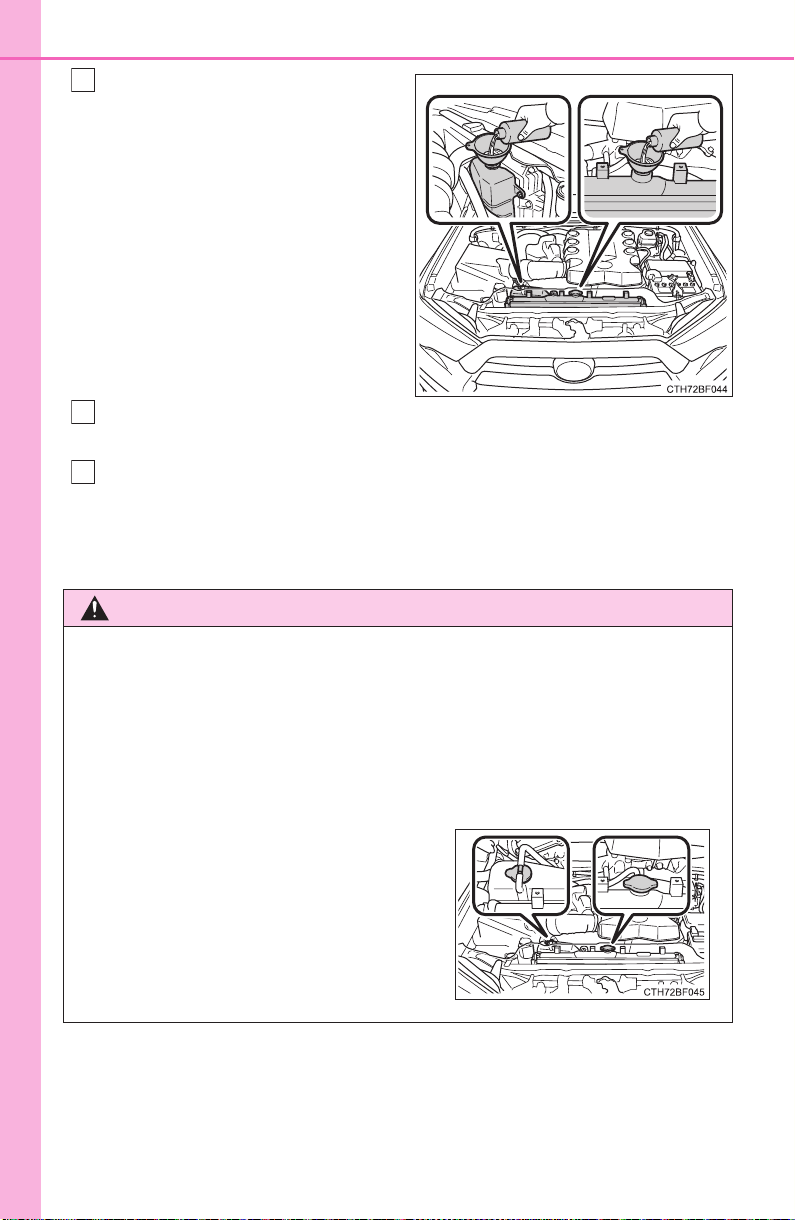 CTH72BF044

CTH72BF045