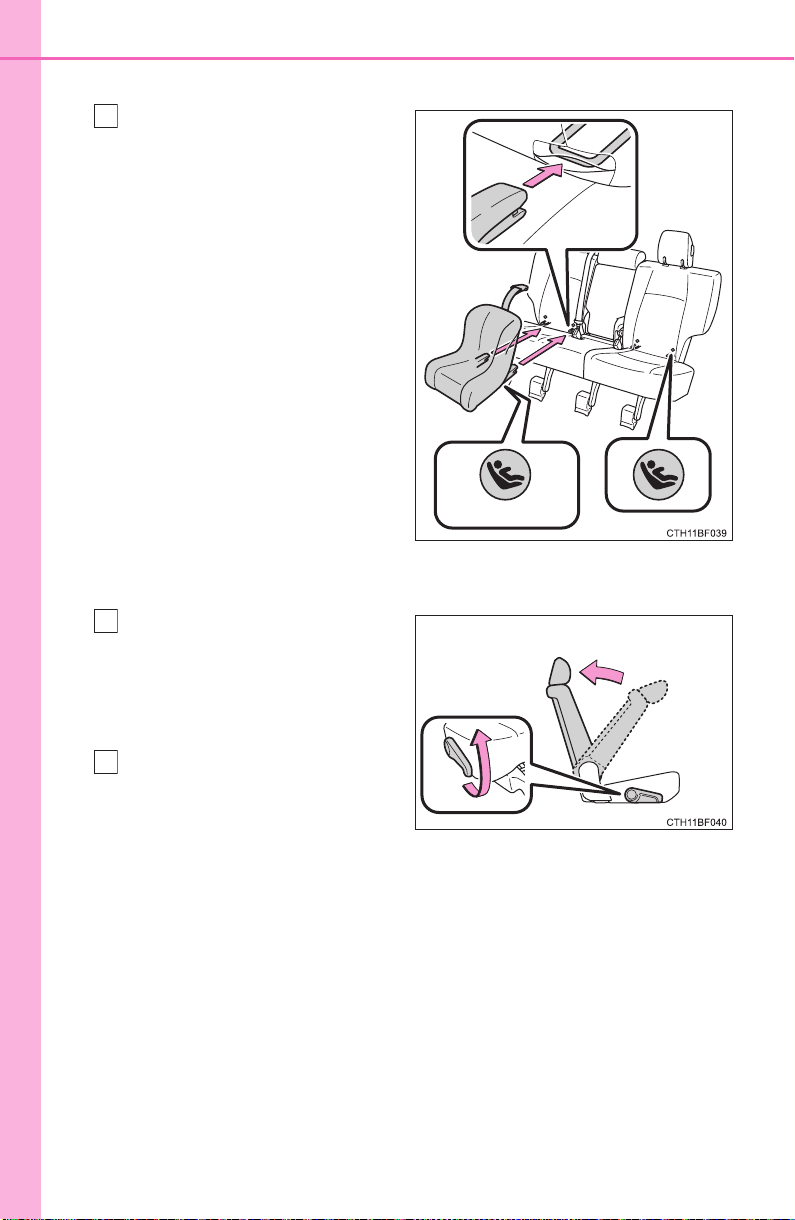 CTH11BF039

CTH11BF040