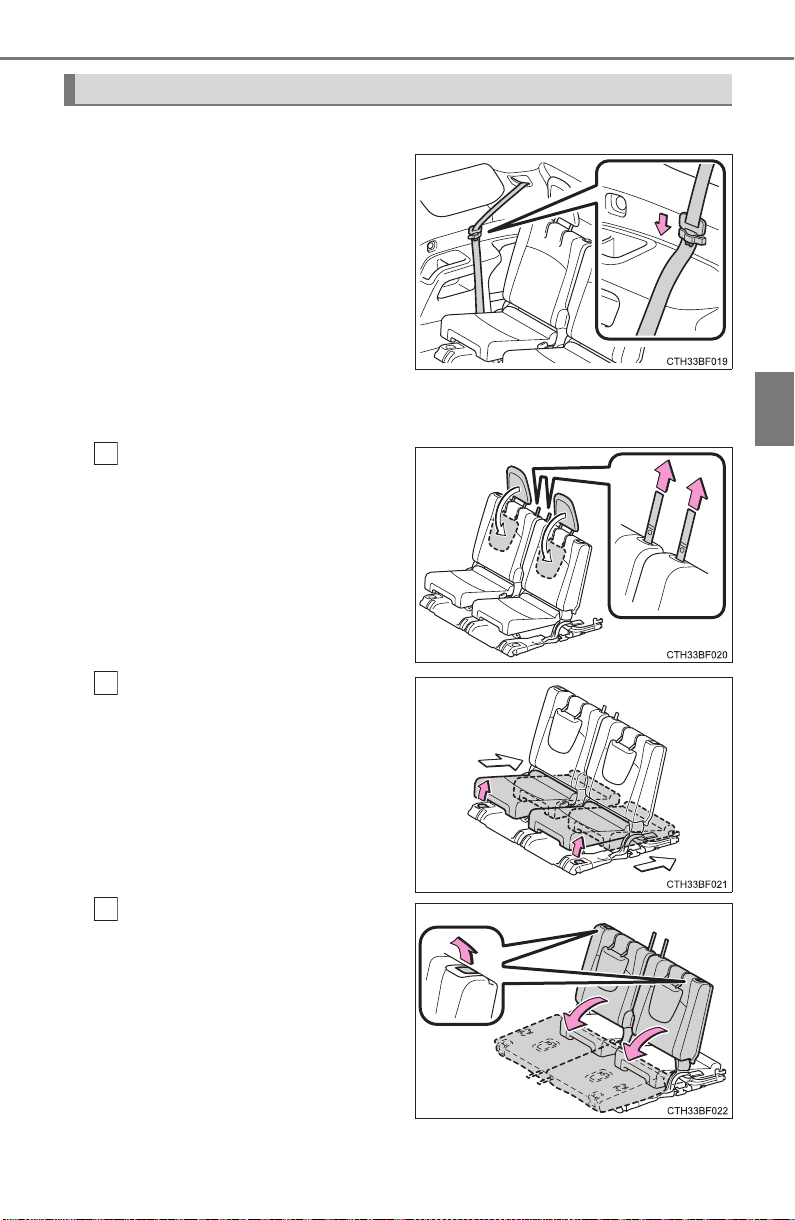 CTH33BF019

CTH33BF020

CTH33BF021

CTH33BF022