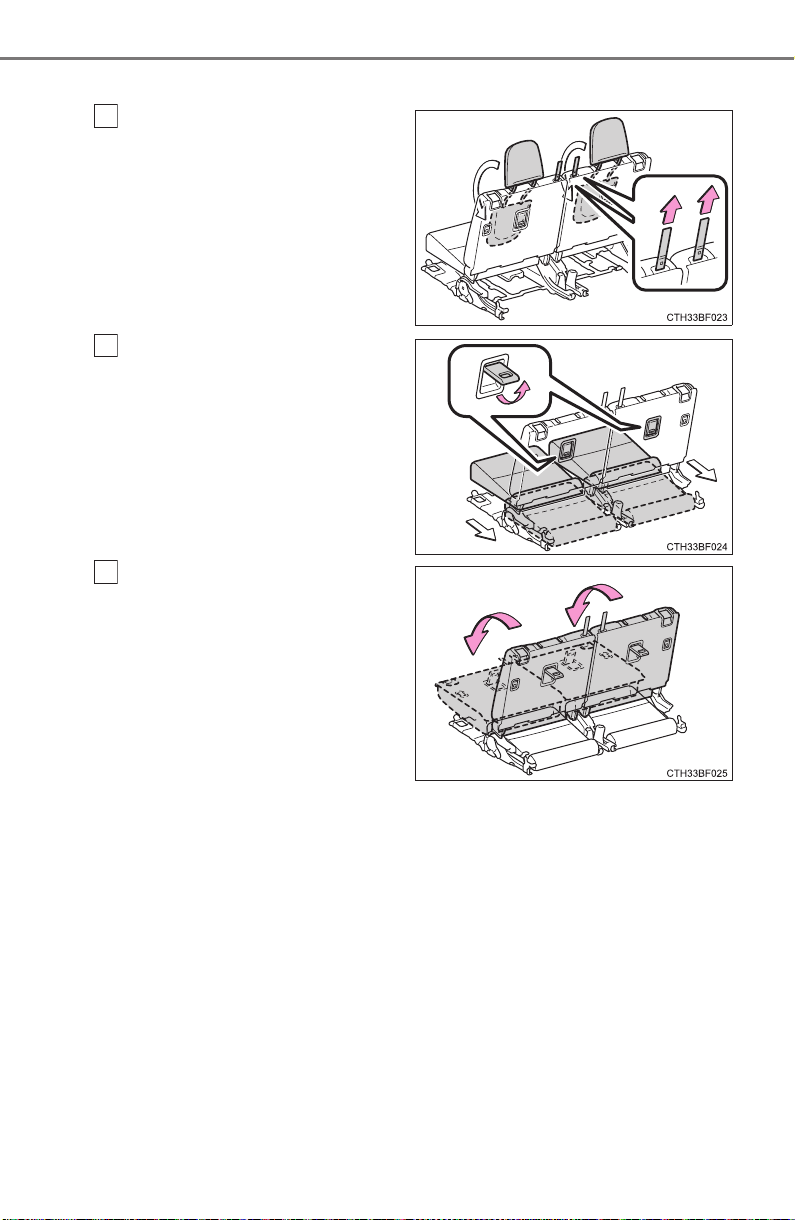 CTH33BF023

CTH33BF024

CTH33BF025