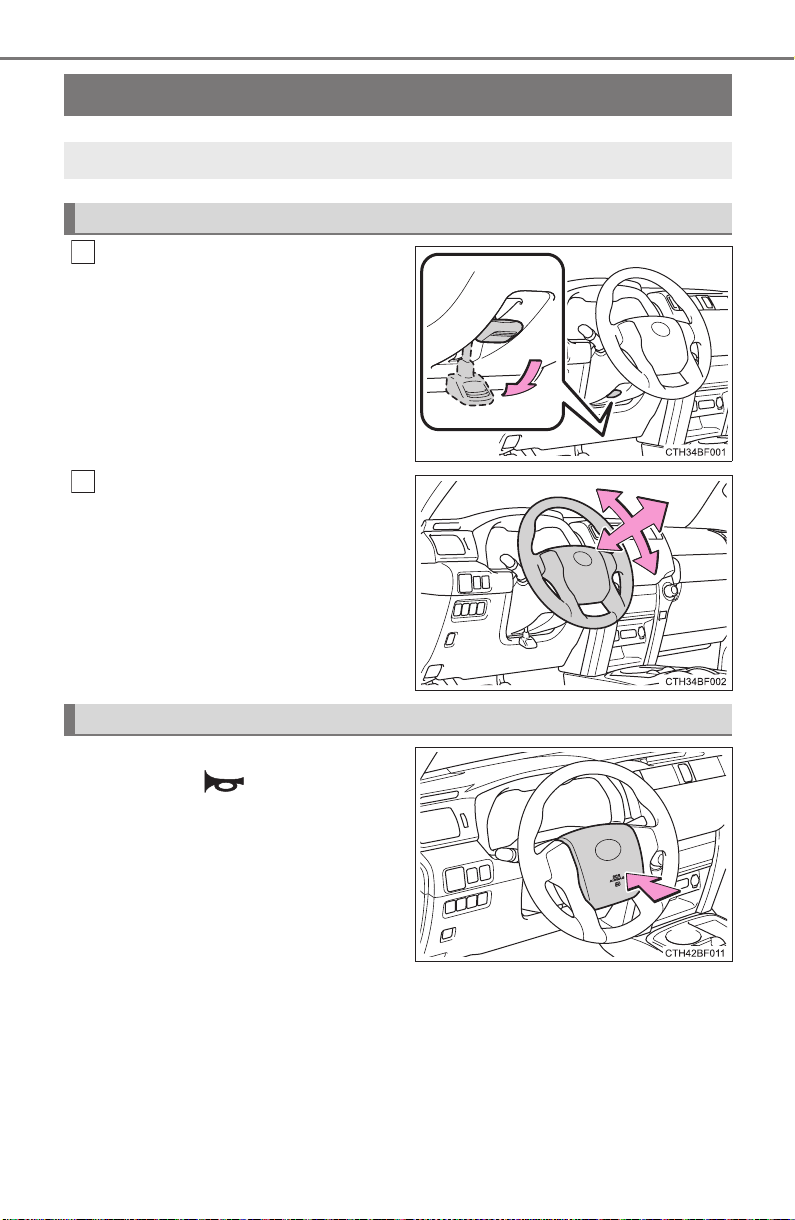 CTH34BF001

CTH34BF002

CTH42BF011