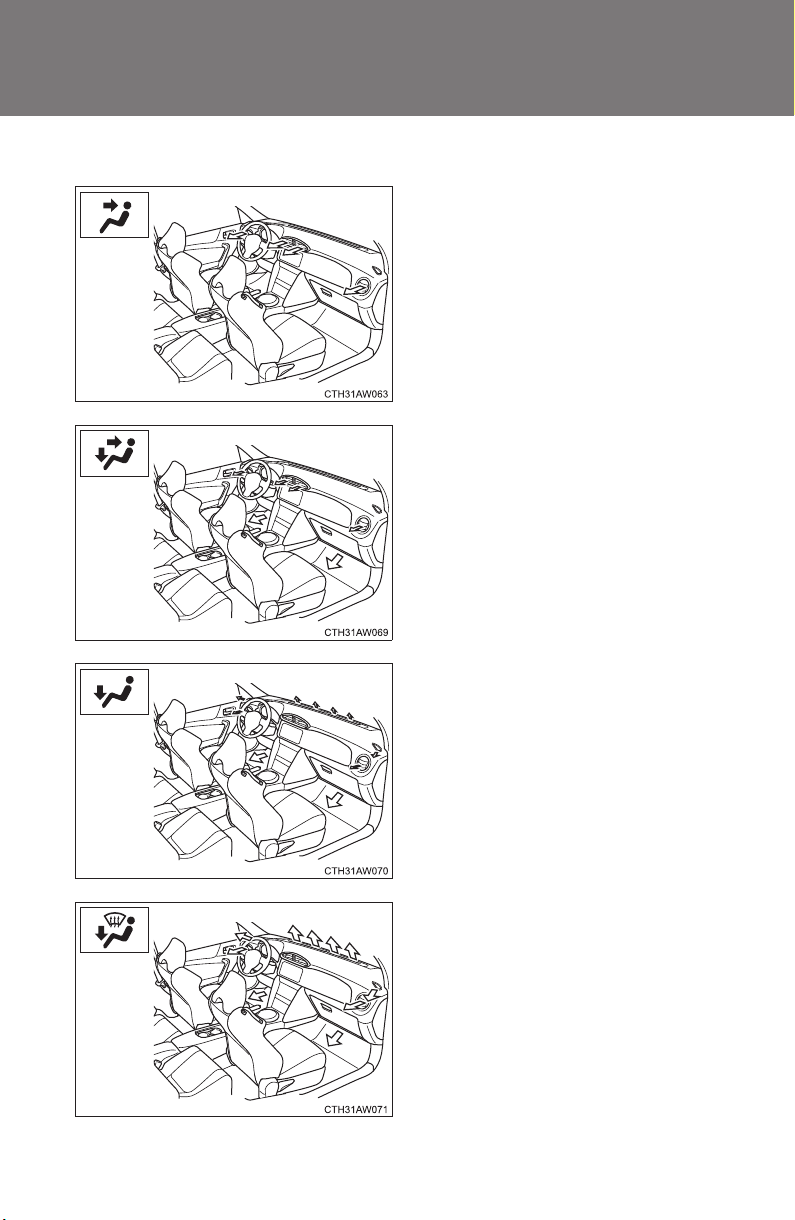 CTH31AW063

CTH31AW069

CTH31AW070

CTH31AW071