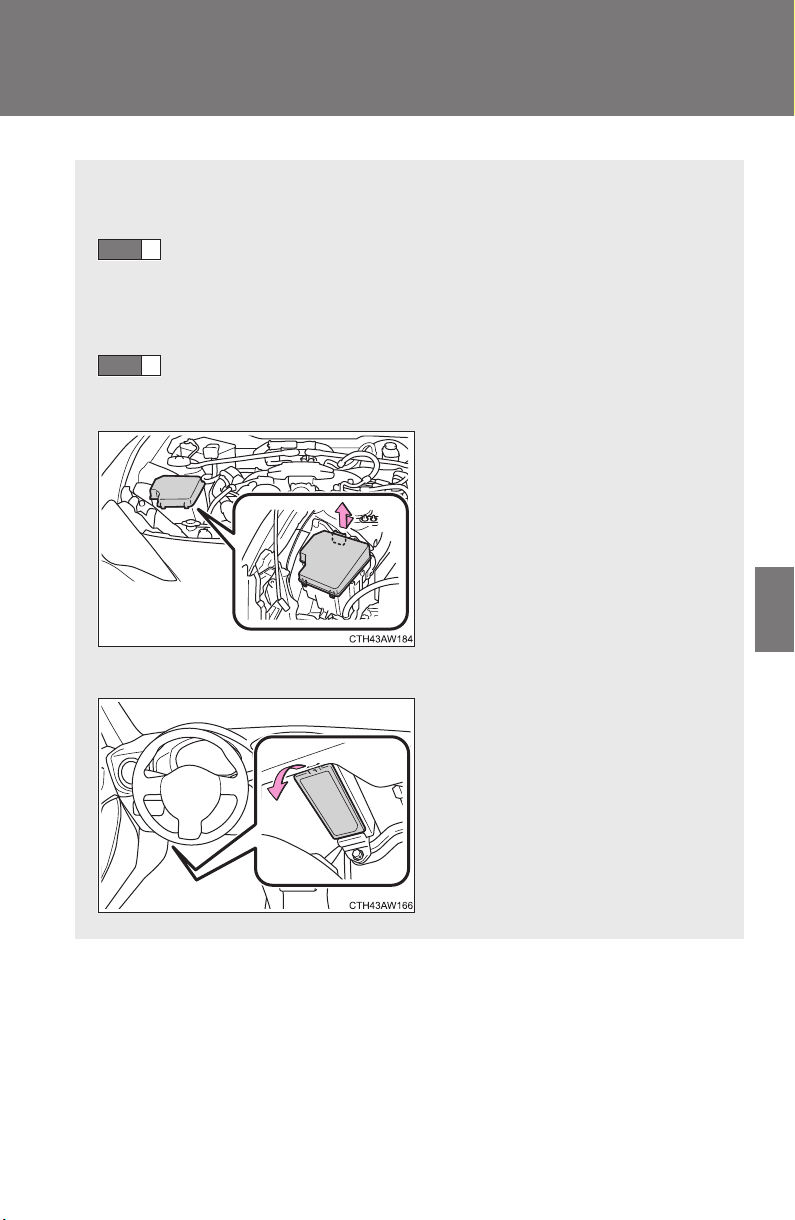 CTH43AW184

CTH43AW166