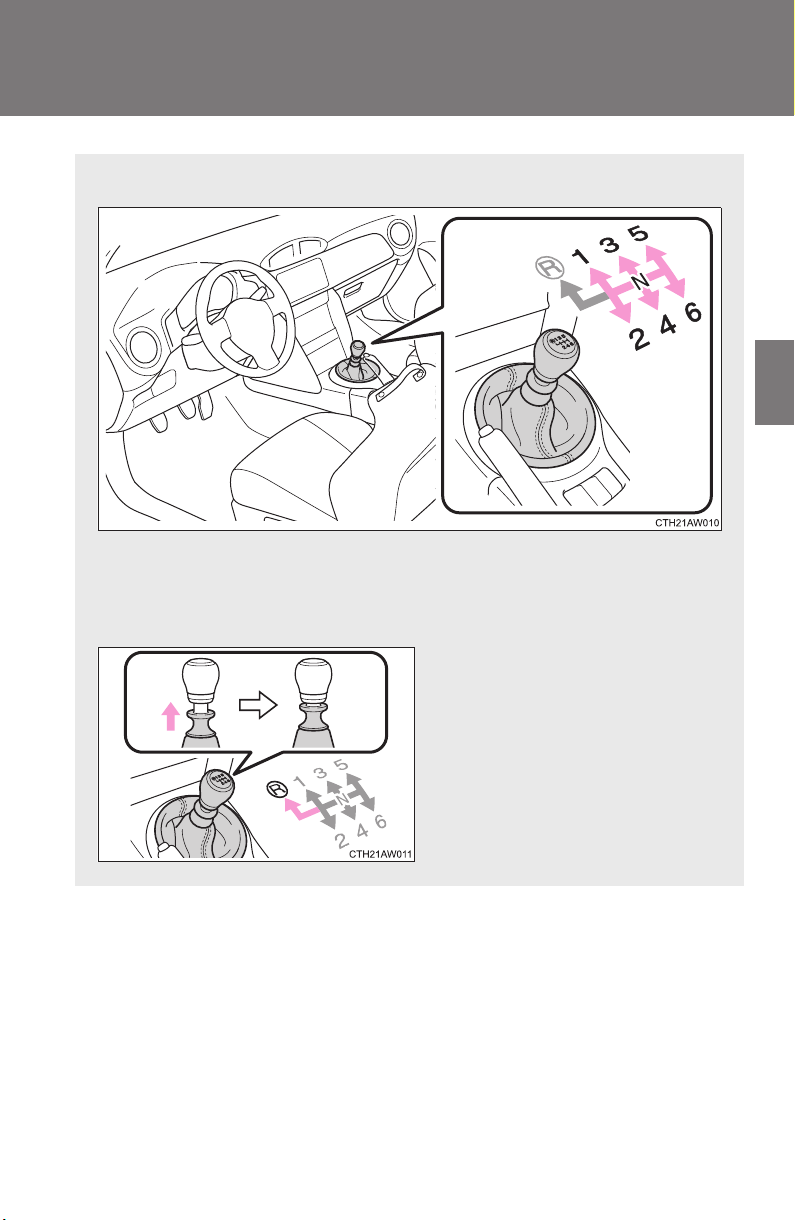 R 1 3 5
N
2 4 6
CTH21AW010

R 1 3 5
N
2 4 6
CTH21AW011