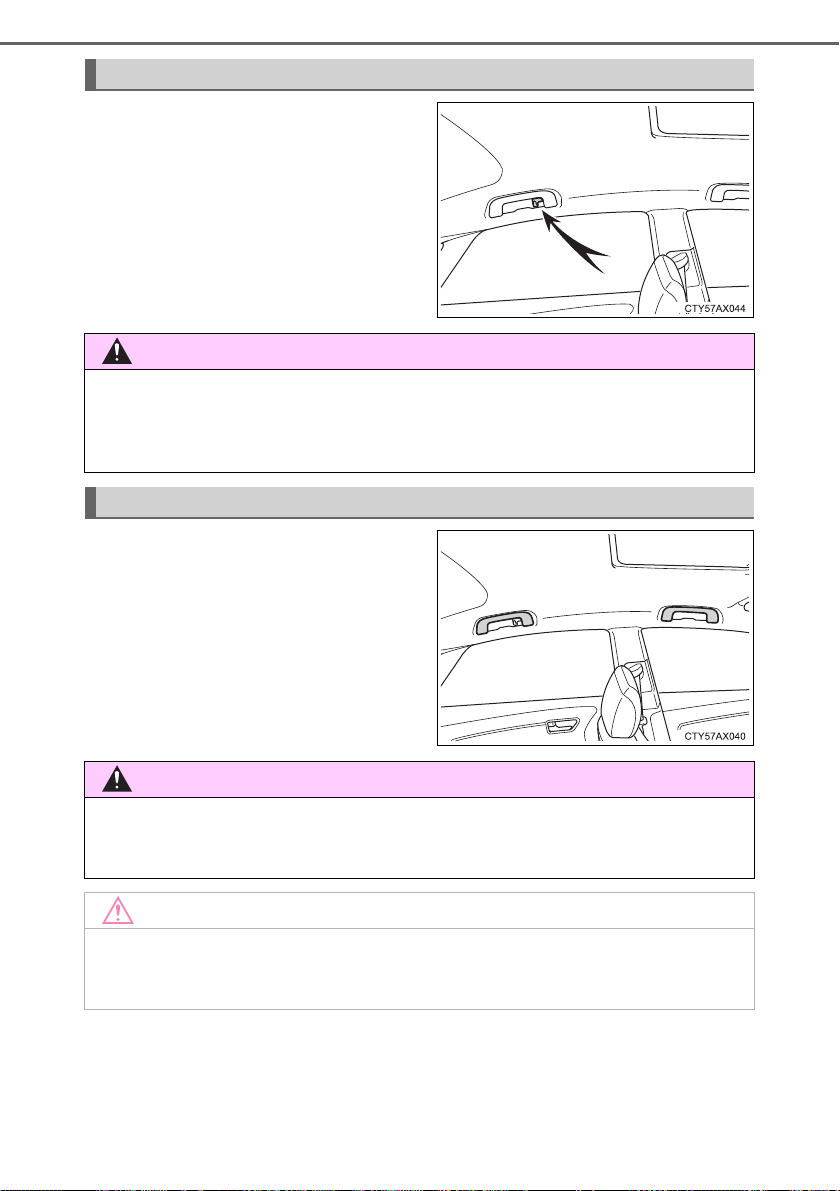 CTY57AX044

CTY57AX040