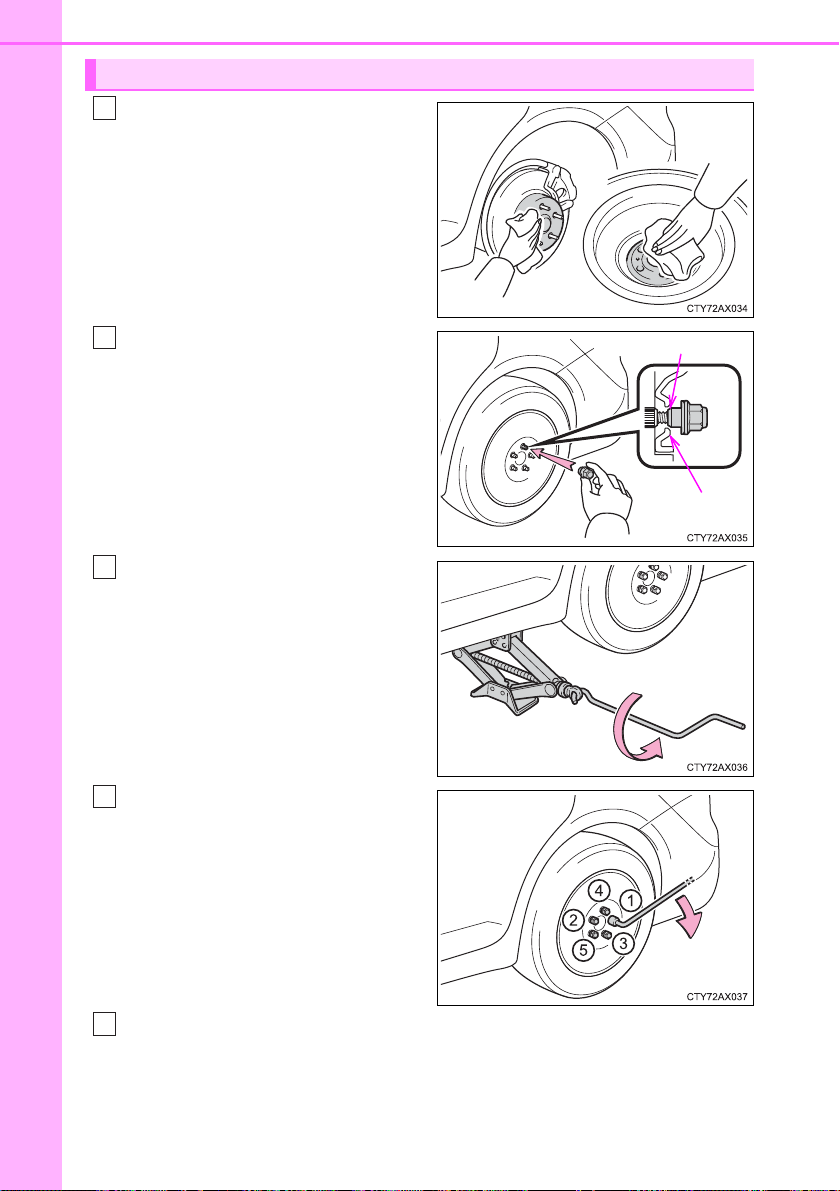 CTY72AX034

CTY72AX035

CTY72AX036

4
1
2
3
5

CTY72AX037