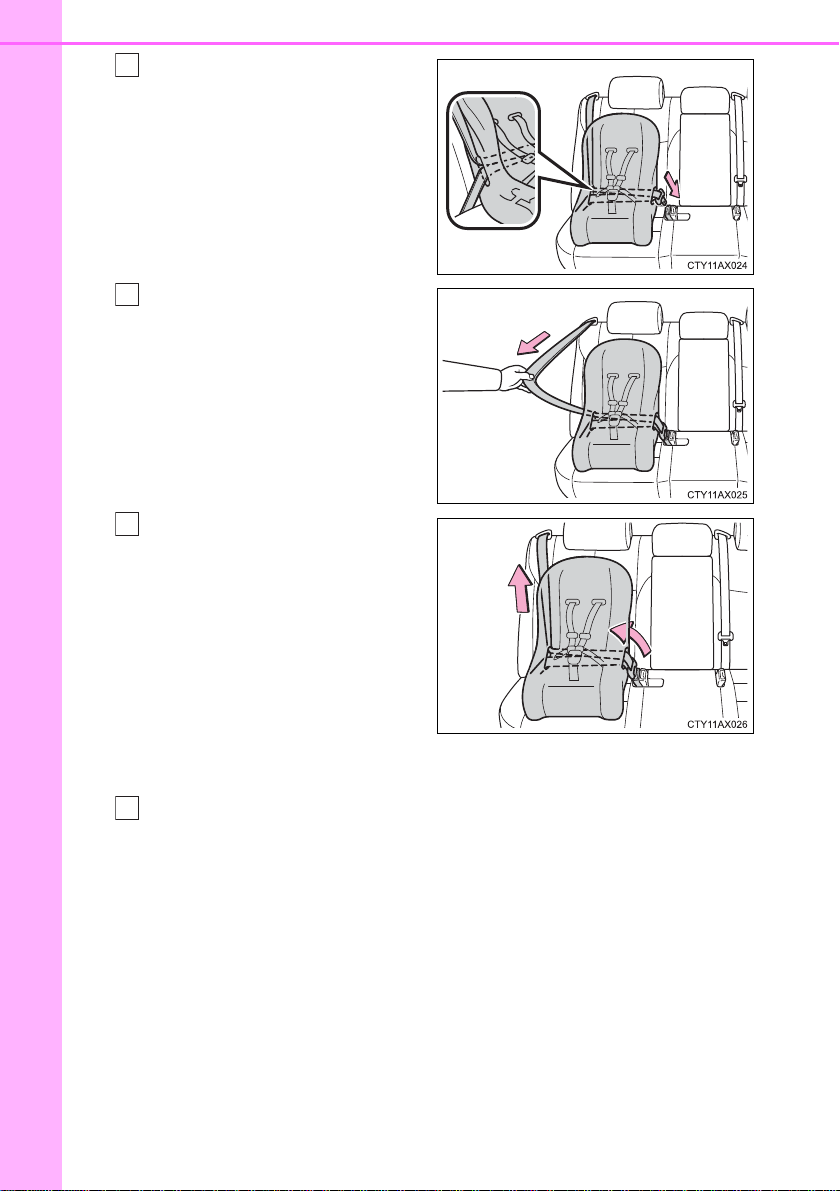 CTY11AX024

CTY11AX025

CTY11AX026