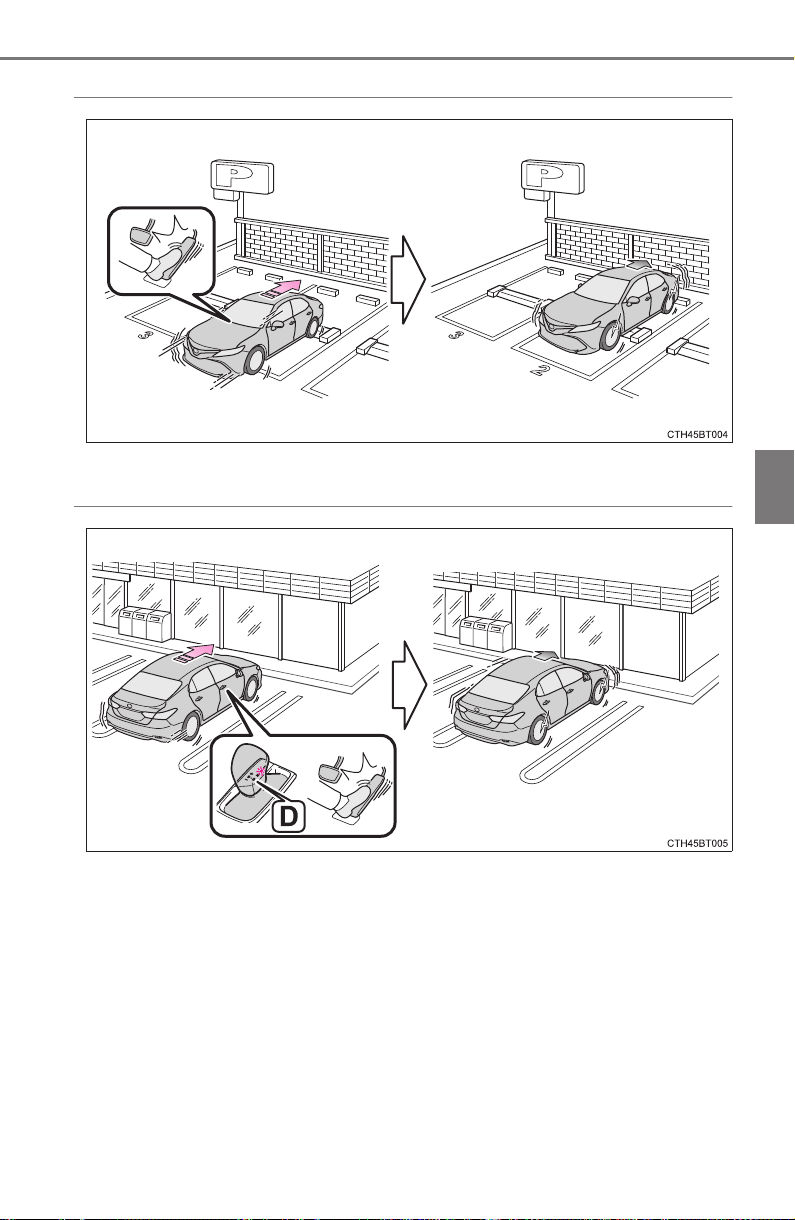 P

P

3

3

2

CTH45BT004

D

CTH45BT005