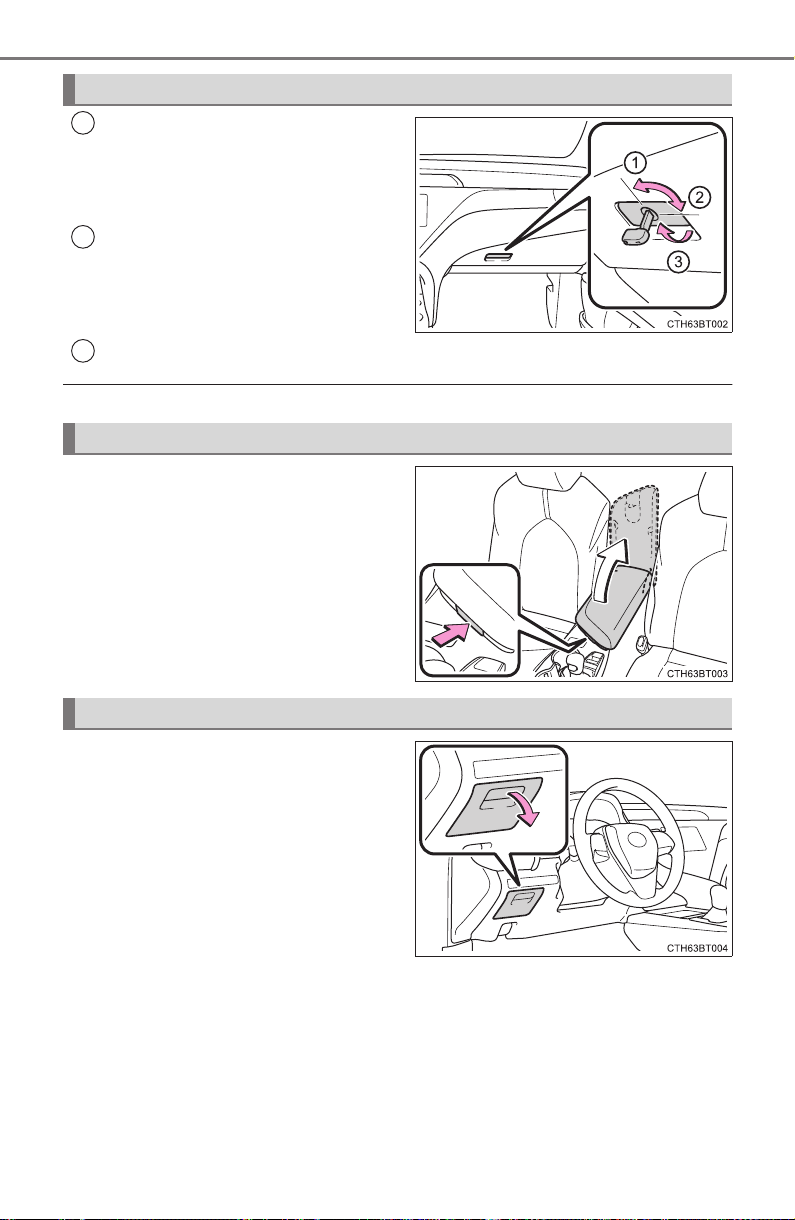 ①
②
③
CTH63BT002

CTH63BT003

CTH63BT004