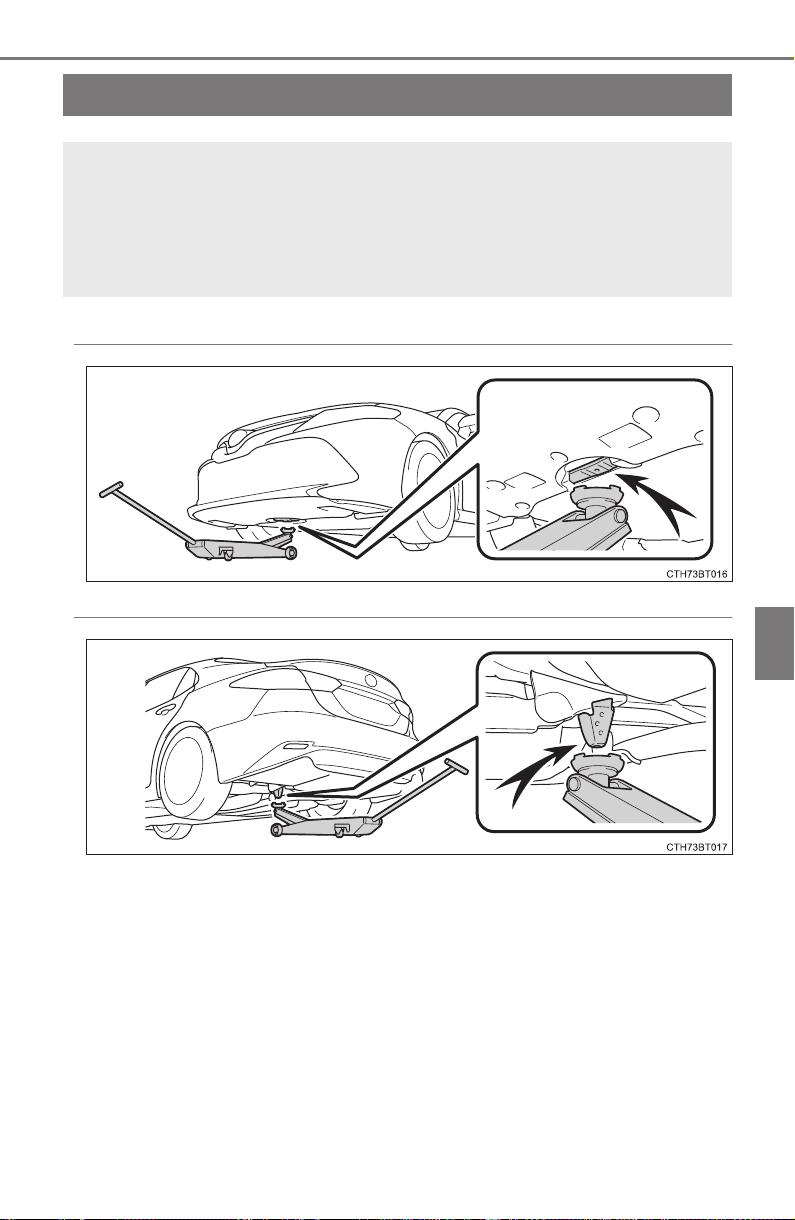 CTH73BT016

CTH73BT017