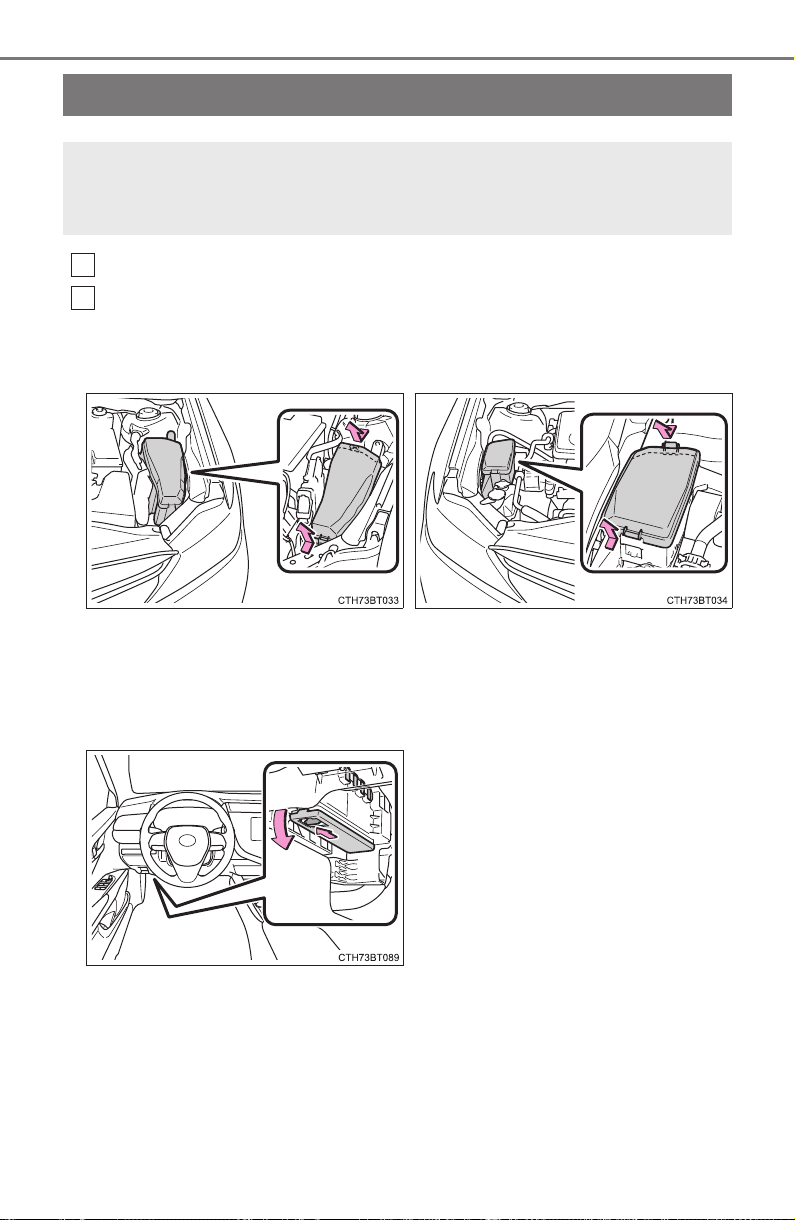 CTH73BT033

CTH73BT034

CTH73BT089