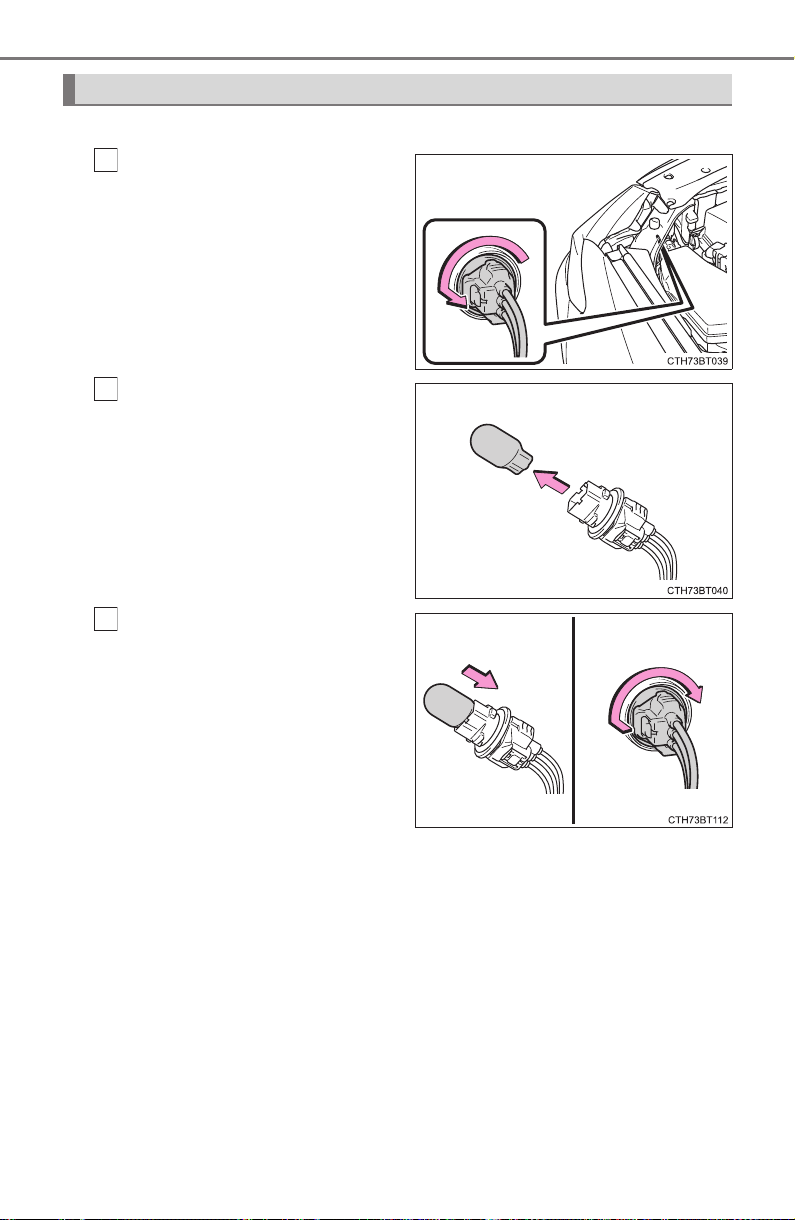 CTH73BT039

CTH73BT040

CTH73BT112