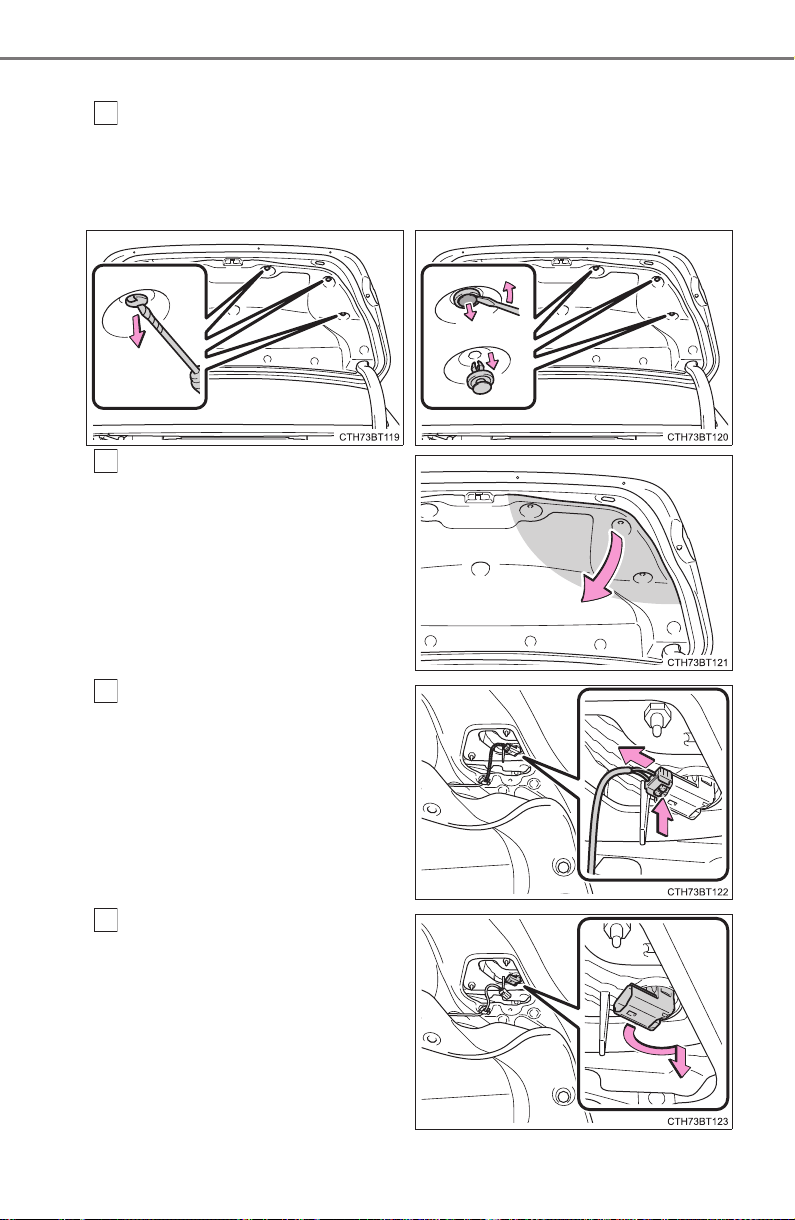 CTH73BT119

CTH73BT120

CTH73BT121

CTH73BT122

CTH73BT123