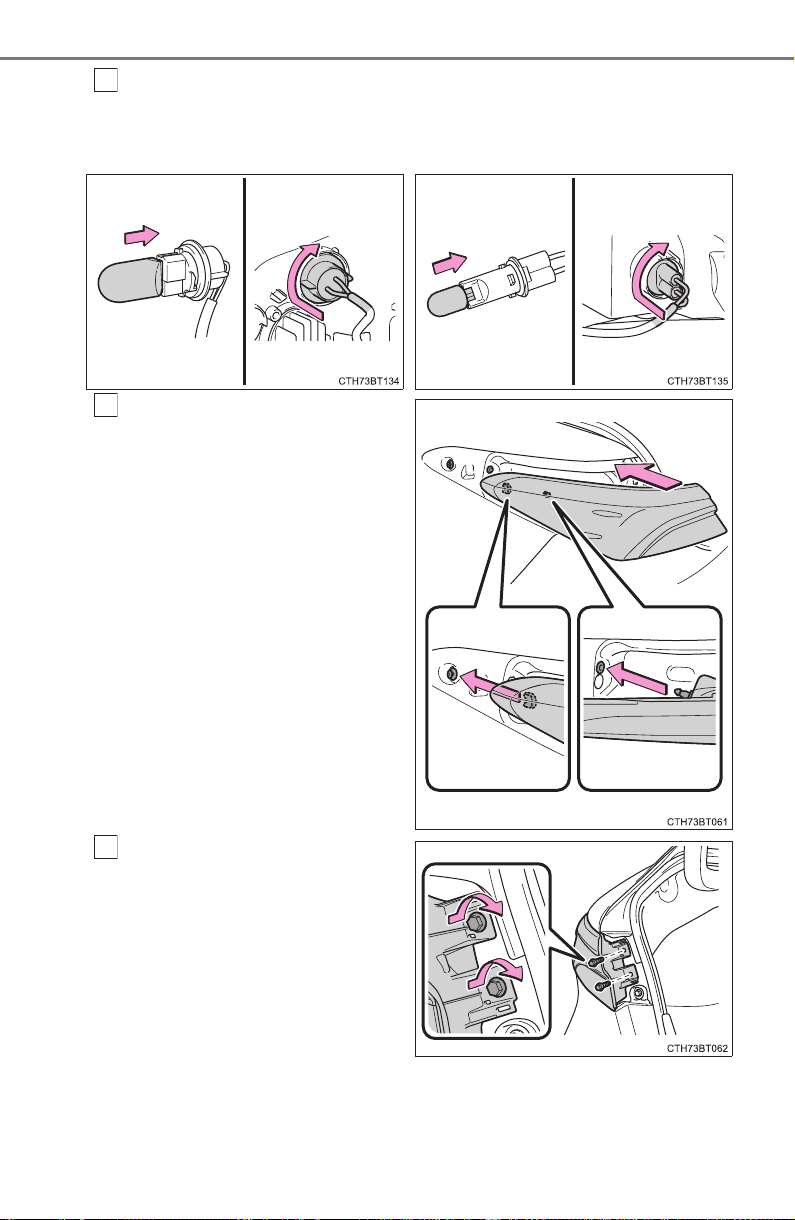 CTH73BT134

CTH73BT135

CTH73BT061

CTH73BT062