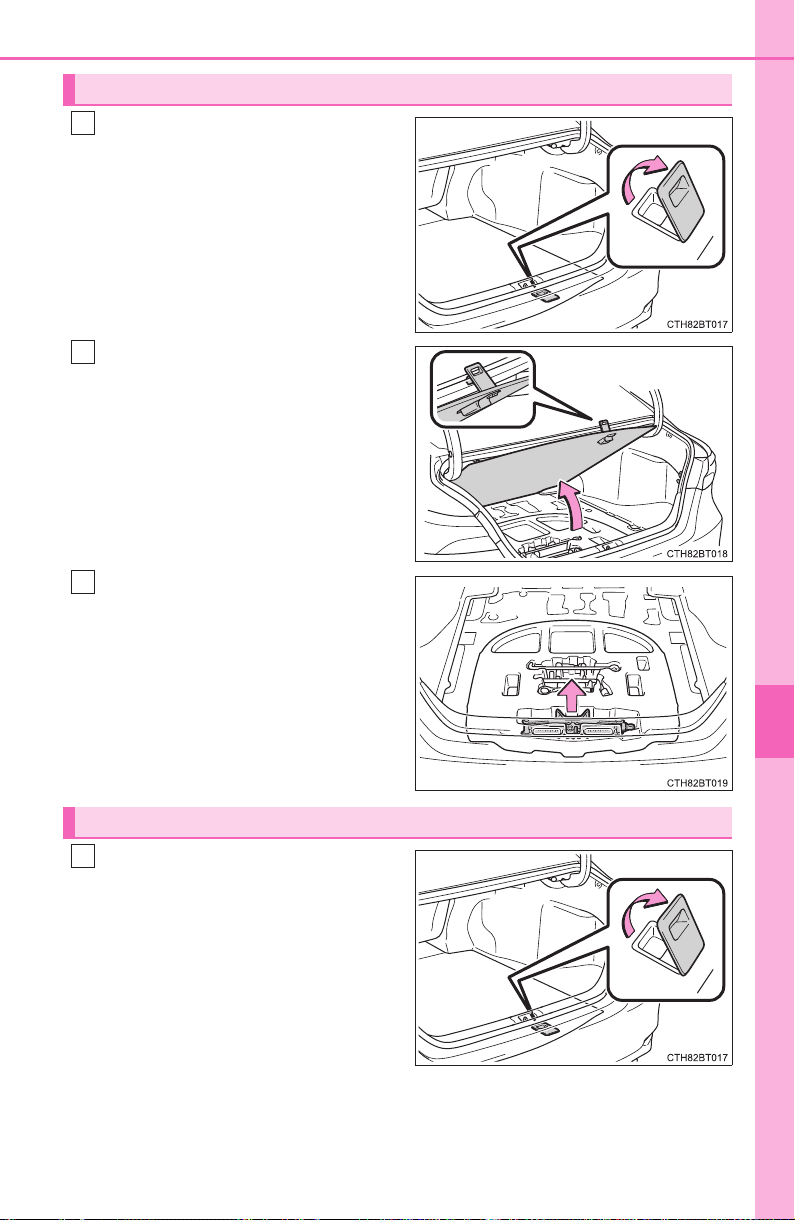 CTH82BT017

CTH82BT018

CTH82BT019

CTH82BT017