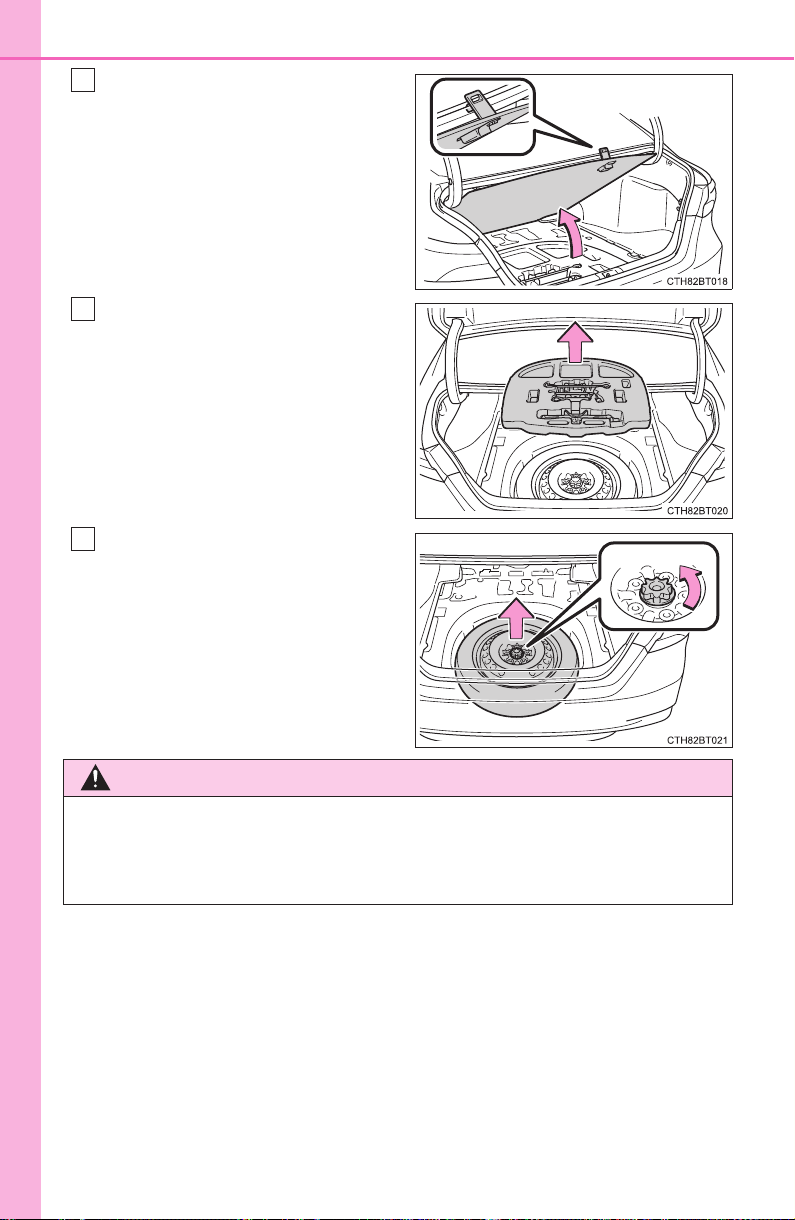 CTH82BT018

CTH82BT020

CTH82BT021