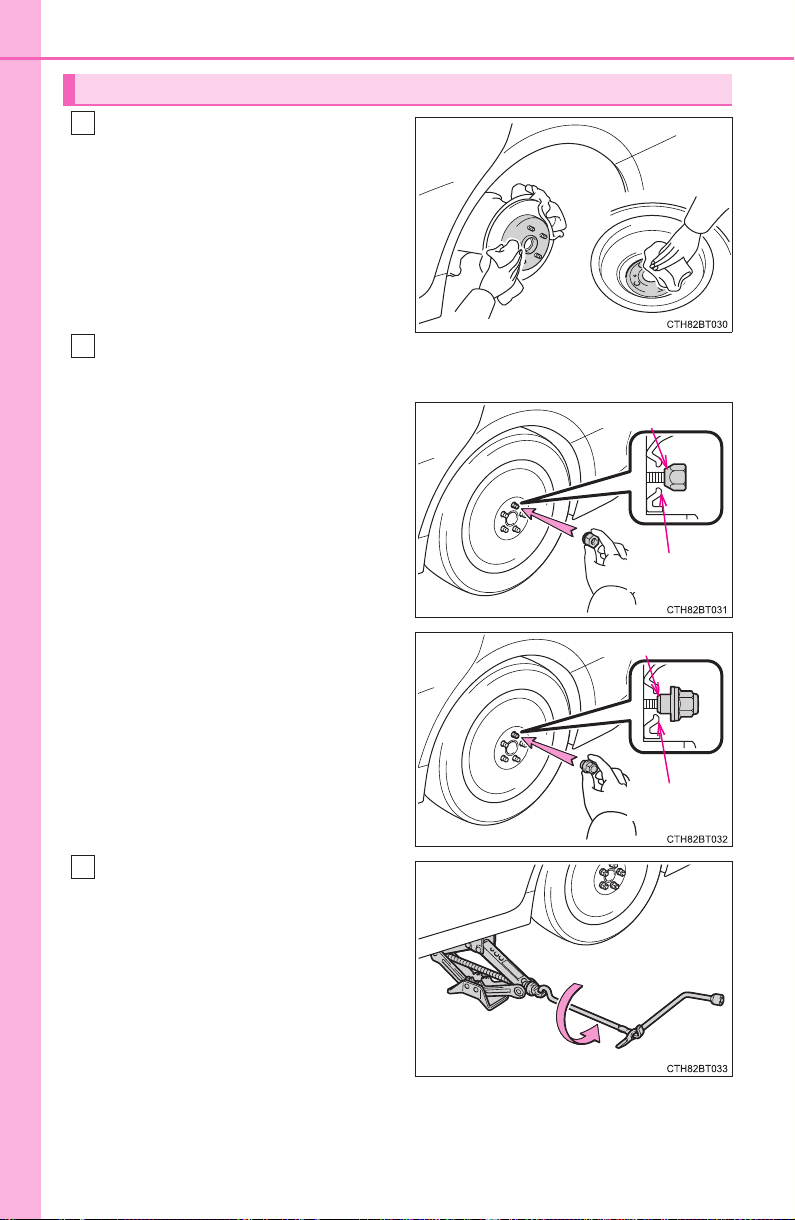 CTH82BT030

CTH82BT031

CTH82BT032

CTH82BT033