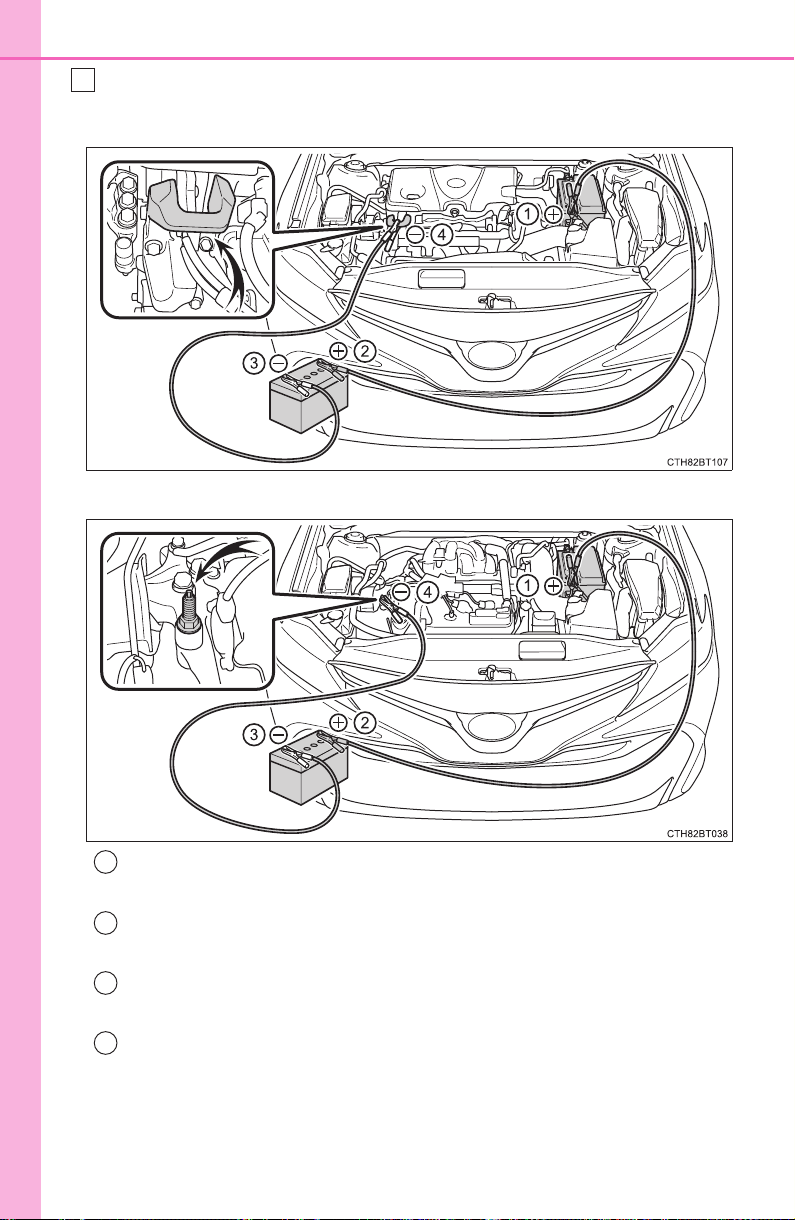 1 ⊕

⊖ 4

3 ⊖

⊕ 2

CTH82BT107

1 ⊕

⊖ 4

3 ⊖

⊕ 2

CTH82BT038